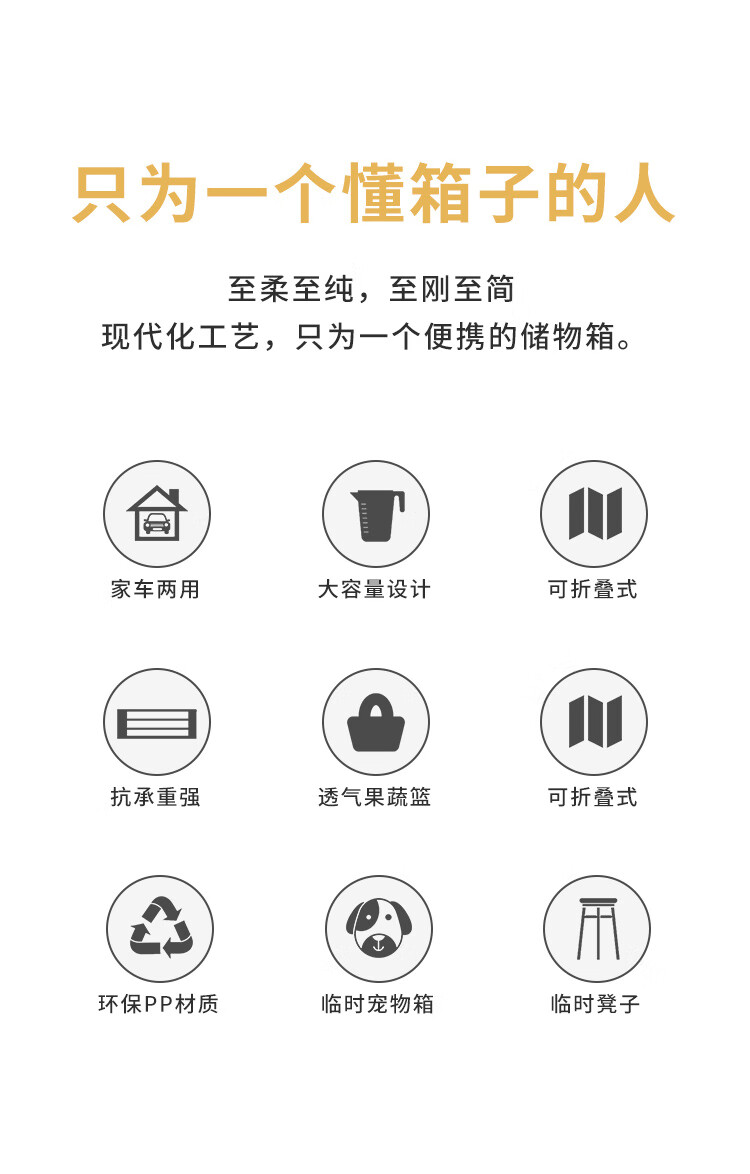 只为一个懂箱子的人

至柔至纯，至刚至简
现代化工艺，只为一个便携的储物箱。

家车两用

大容量设计

可折叠式

抗承重强

透气果蔬篮

可折叠式

环保PP材质

临时宠物箱

临时凳子