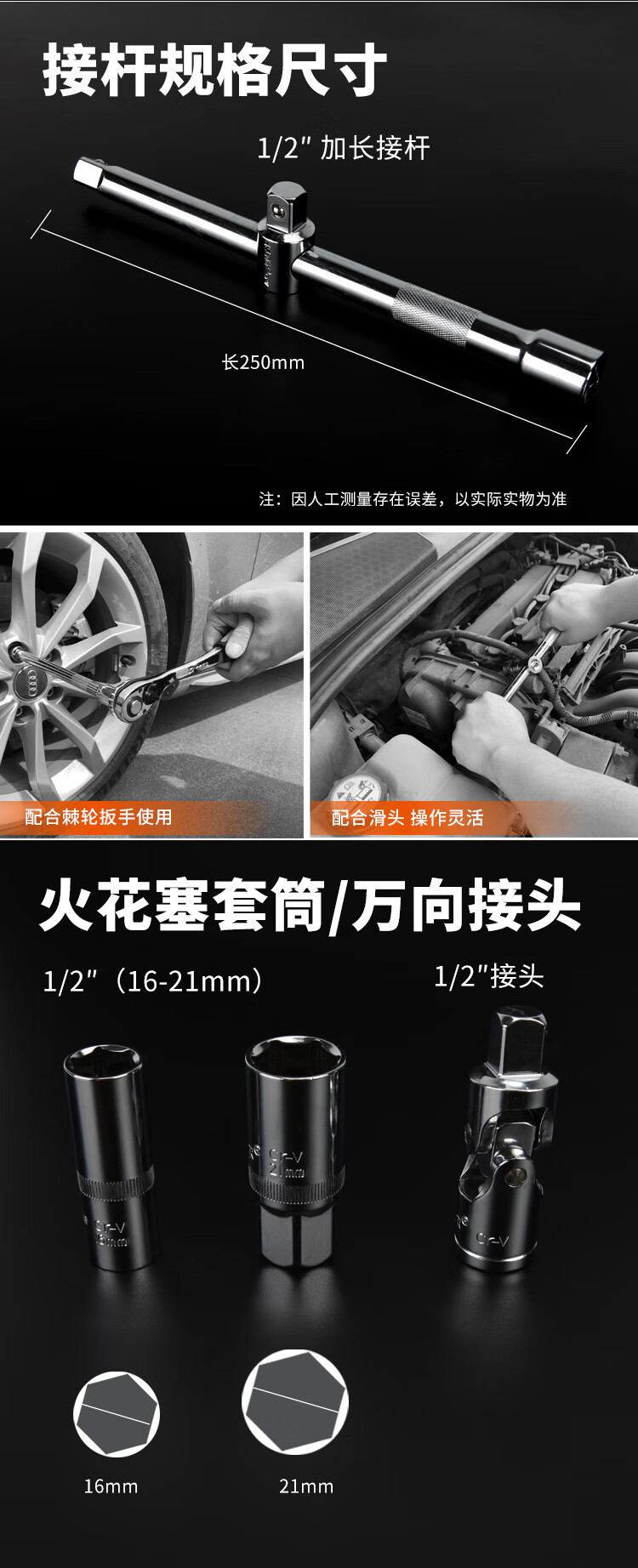 接杆规格尺寸

1/2" 加长接杆

长250mm

注：因人工测量存在误差，以实际实物为准

配合棘轮扳手使用

配合滑头 操作灵活

火花塞套筒/万向接头

1/2"（16-21mm）

1/2"接头

Cr-V 16mm

Cr-V 21mm

Cr-V

16mm

21mm