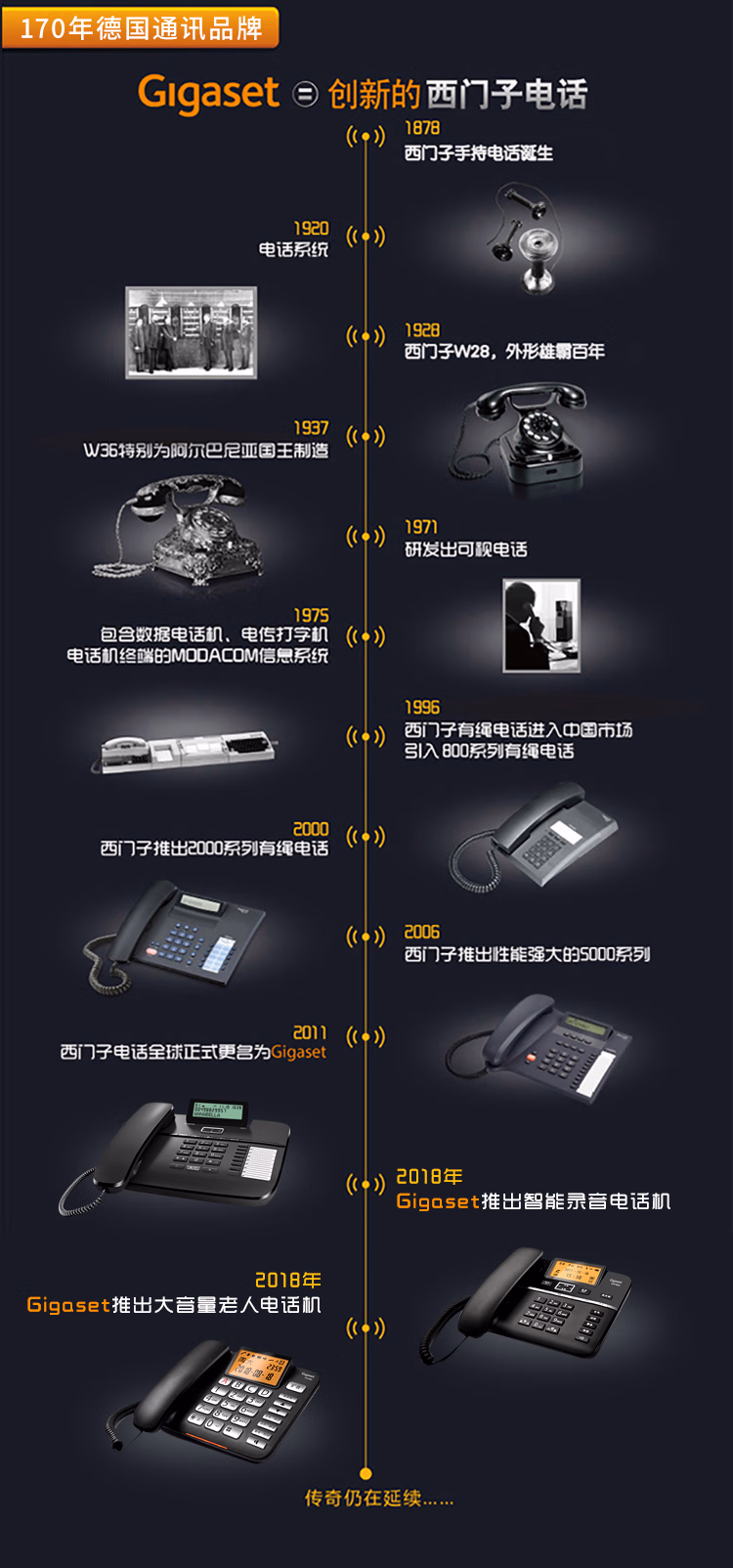 170年德国通讯品牌

Gigaset = 创新的西门子电话

1878
西门子手持电话诞生

1920
电话系统

1928
西门子W28，外形雄霸百年

1937
W36特别为阿尔巴尼亚国王制造

1971
研发出可视电话

1975
包含数据电话机、电传打字机
电话机终端的MODACOM信息系统

1996
西门子有绳电话进入中国市场
引入800系列有绳电话

2000
西门子推出2000系列有绳电话

2006
西门子推出性能强大的5000系列

2011
西门子电话全球正式更名为Gigaset

2018年
Gigaset推出智能录音电话机

2018年
Gigaset推出大音量老人电话机

传奇仍在延续……