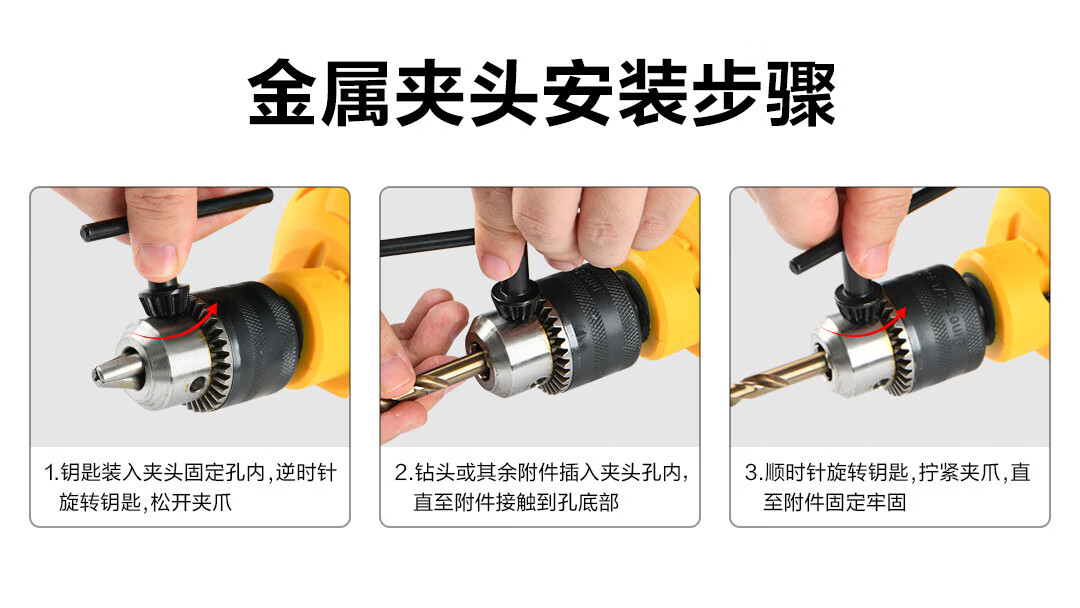 金属夹头安装步骤

1.钥匙装入夹头固定孔内，逆时针旋转钥匙，松开夹爪

2.钻头或其余附件插入夹头孔内，直至附件接触到孔底部

3.顺时针旋转钥匙，拧紧夹爪，直至附件固定牢固