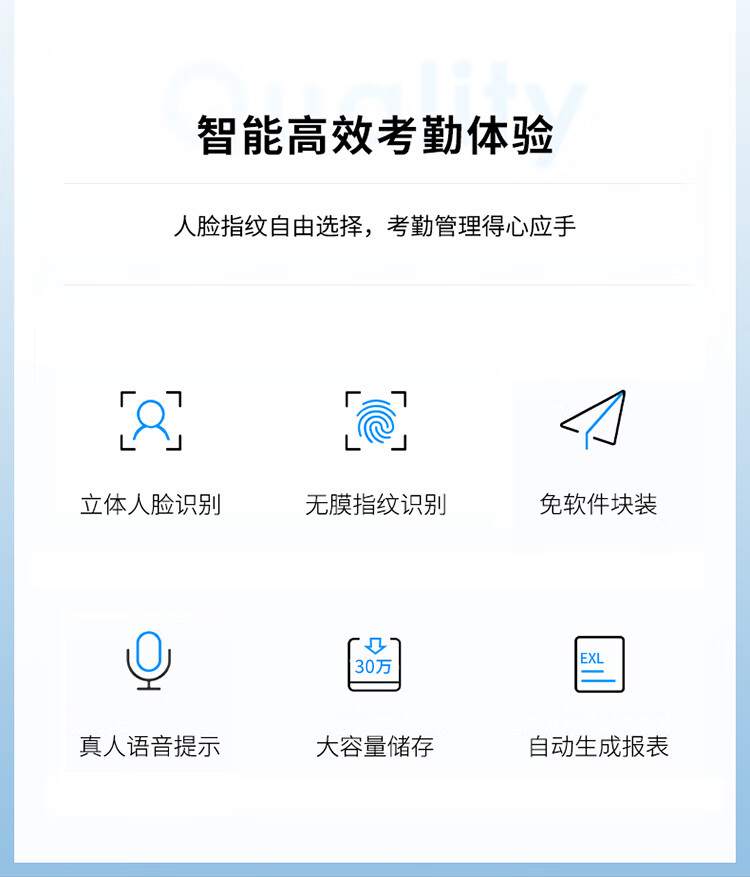 Quality

智能高效考勤体验

人脸指纹自由选择，考勤管理得心应手

立体人脸识别

无膜指纹识别

免软件块装

真人语音提示

30万

大容量储存

EXL

自动生成报表