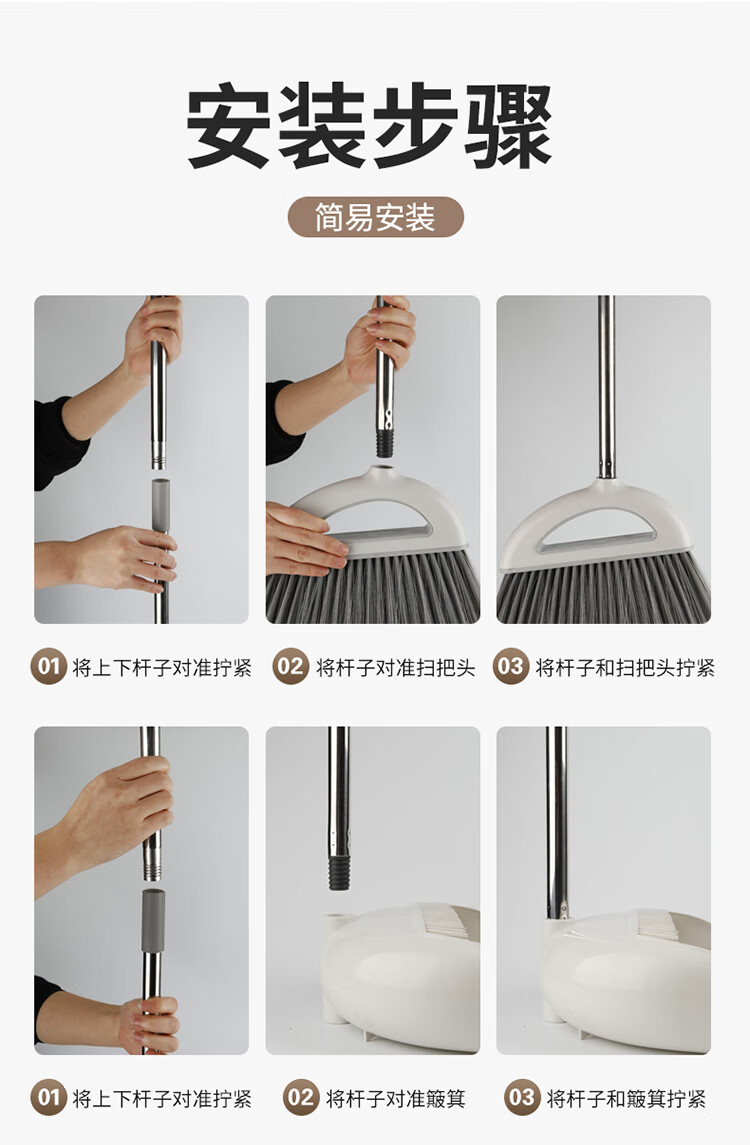 安装步骤

简易安装

01 将上下杆子对准拧紧

02 将杆子对准扫把头

03 将杆子和扫把头拧紧

01 将上下杆子对准拧紧

02 将杆子对准簸箕

03 将杆子和簸箕拧紧