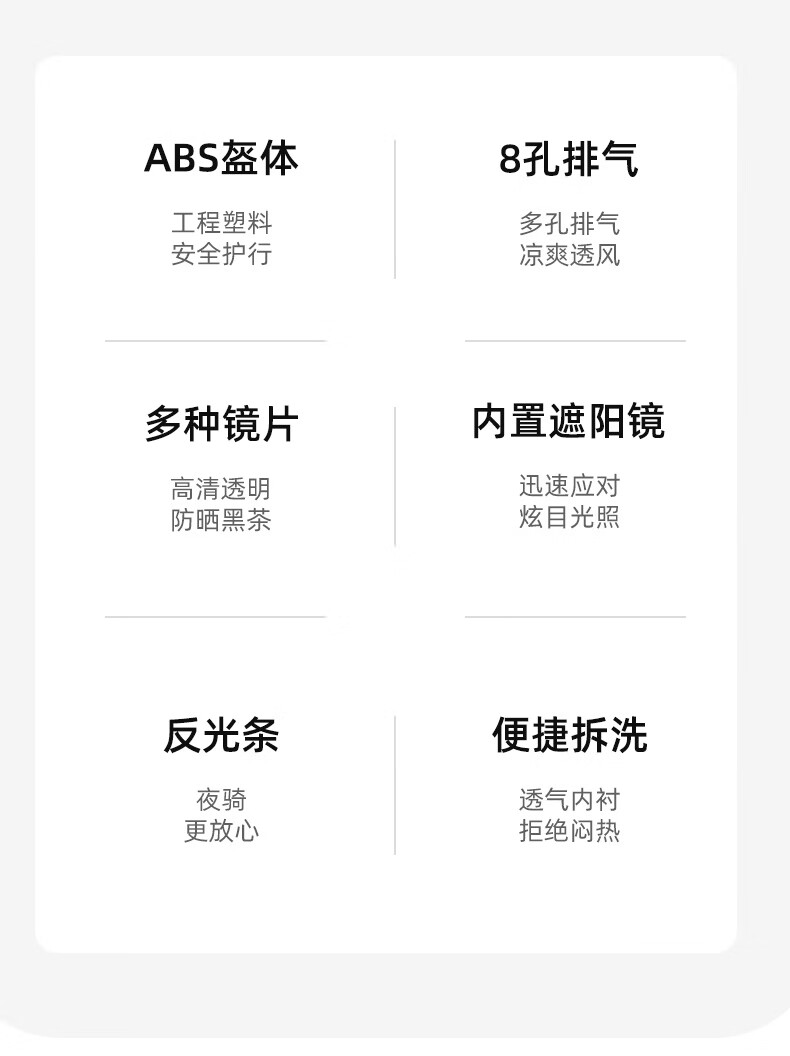 ABS盔体

工程塑料
安全护行

8孔排气

多孔排气
凉爽透风

多种镜片

高清透明
防晒黑茶

内置遮阳镜

迅速应对
炫目光照

反光条

夜骑
更放心

便捷拆洗

透气内衬
拒绝闷热