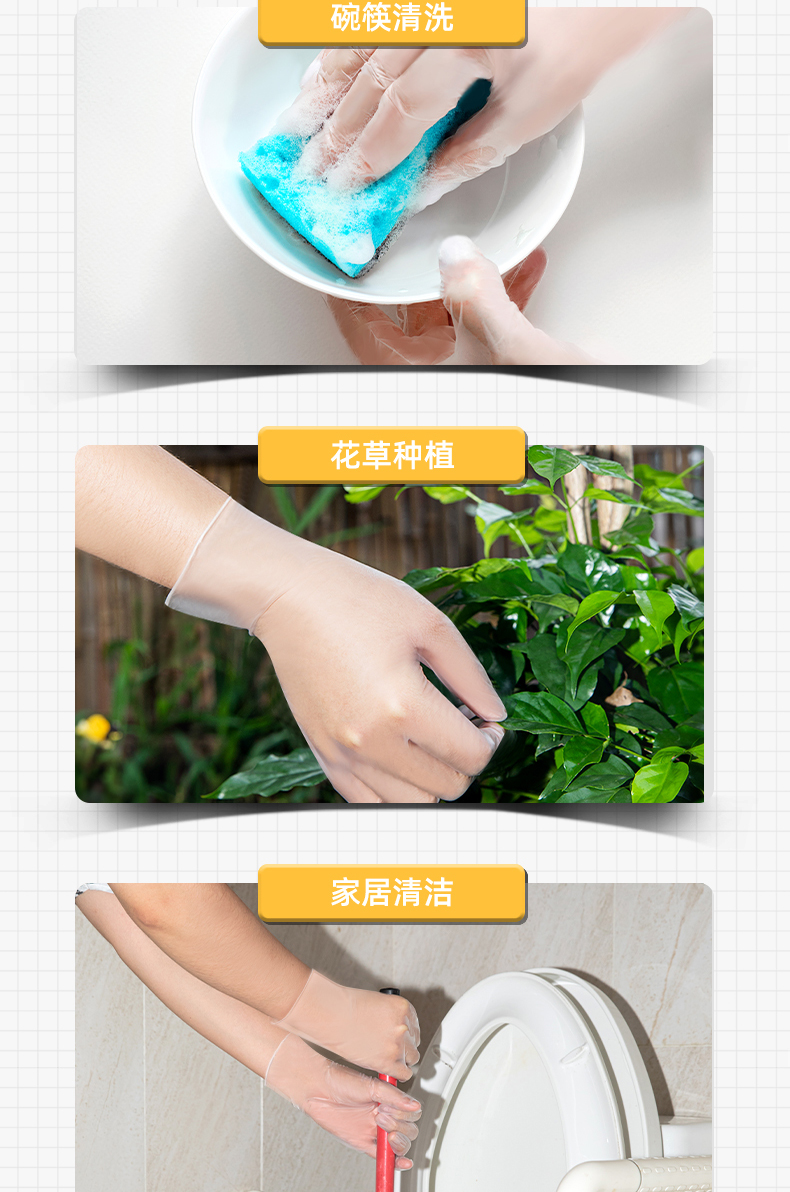 碗筷清洗

花草种植

家居清洁