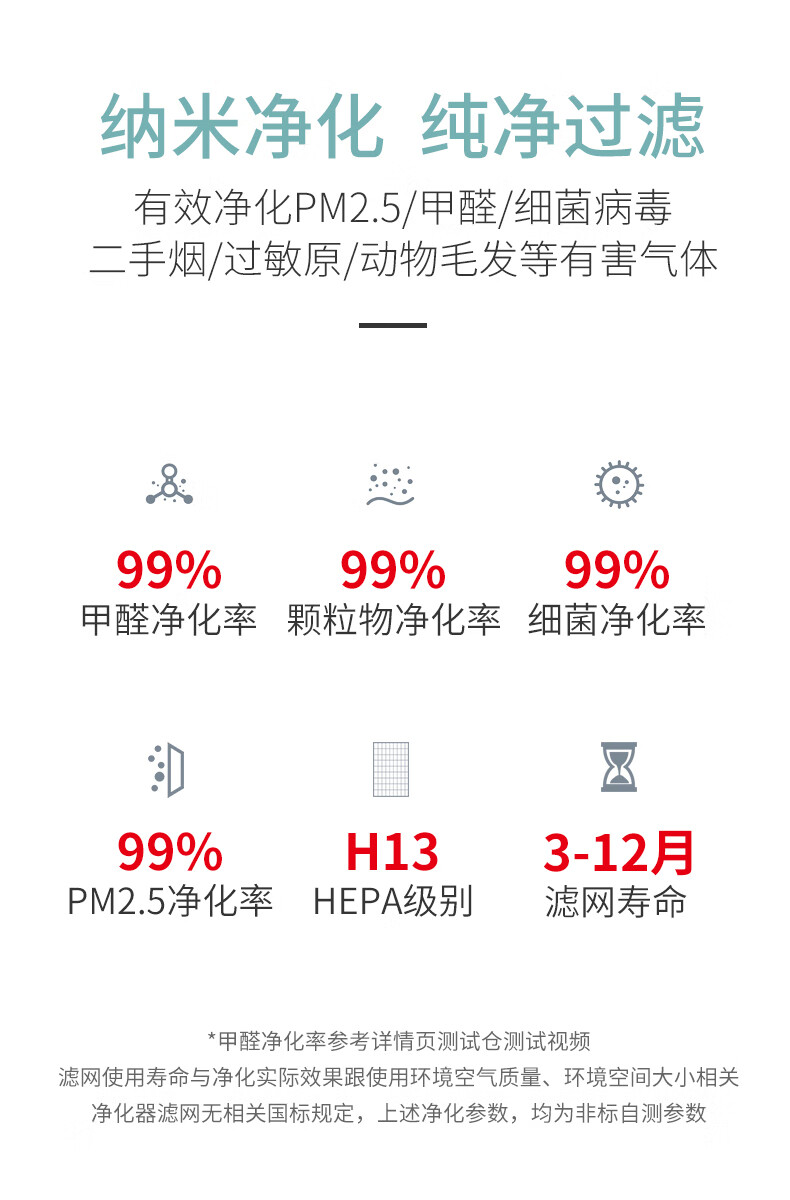 纳米净化 纯净过滤

有效净化PM2.5/甲醛/细菌病毒
二手烟/过敏原/动物毛发等有害气体

99%
甲醛净化率

99%
颗粒物净化率

99%
细菌净化率

99%
PM2.5净化率

H13
HEPA级别

3-12月
滤网寿命

*甲醛净化率参考详情页测试仓测试视频
滤网使用寿命与净化实际效果跟使用环境空气质量、环境空间大小相关
净化器滤网无相关国标规定，上述净化参数，均为非标自测参数