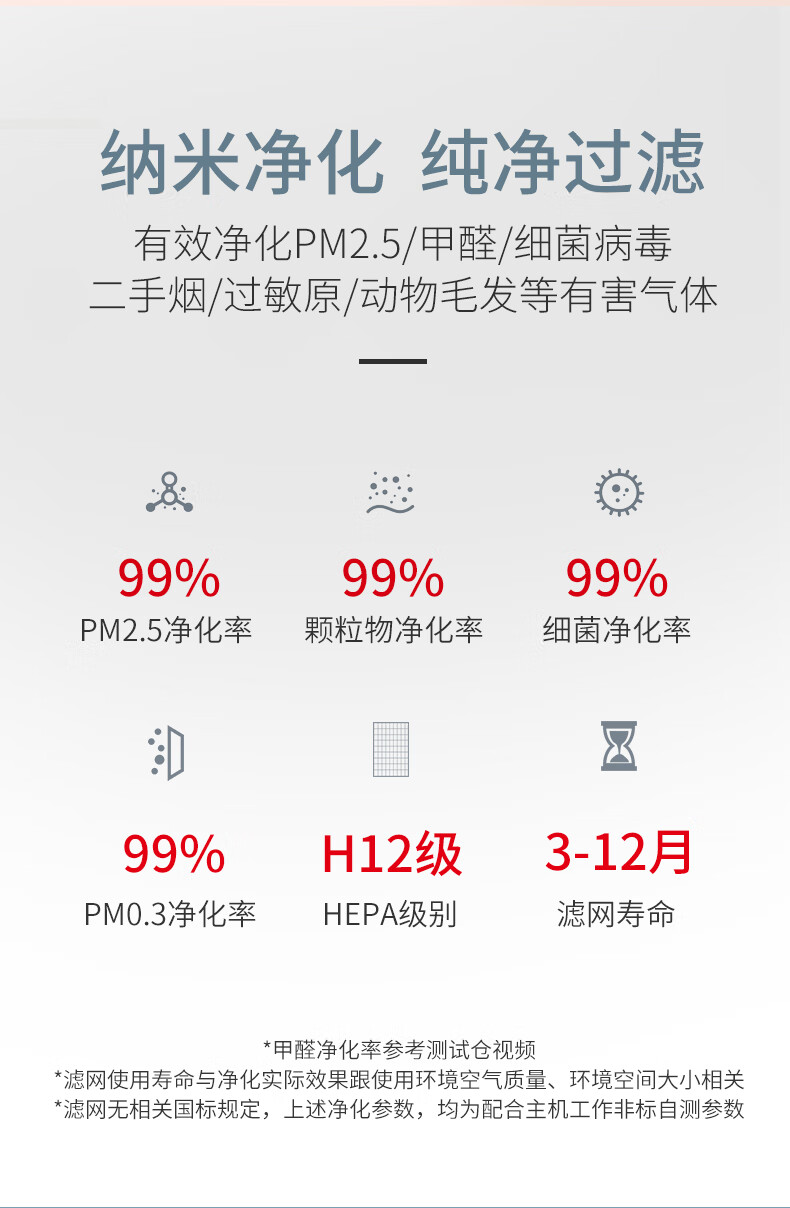 纳米净化 纯净过滤

有效净化PM2.5/甲醛/细菌病毒
二手烟/过敏原/动物毛发等有害气体

99%
PM2.5净化率

99%
颗粒物净化率

99%
细菌净化率

99%
PM0.3净化率

H12级
HEPA级别

3-12月
滤网寿命

*甲醛净化率参考测试仓视频
*滤网使用寿命与净化实际效果跟使用环境空气质量、环境空间大小相关
*滤网无相关国标规定，上述净化参数，均为配合主机工作非标自测参数