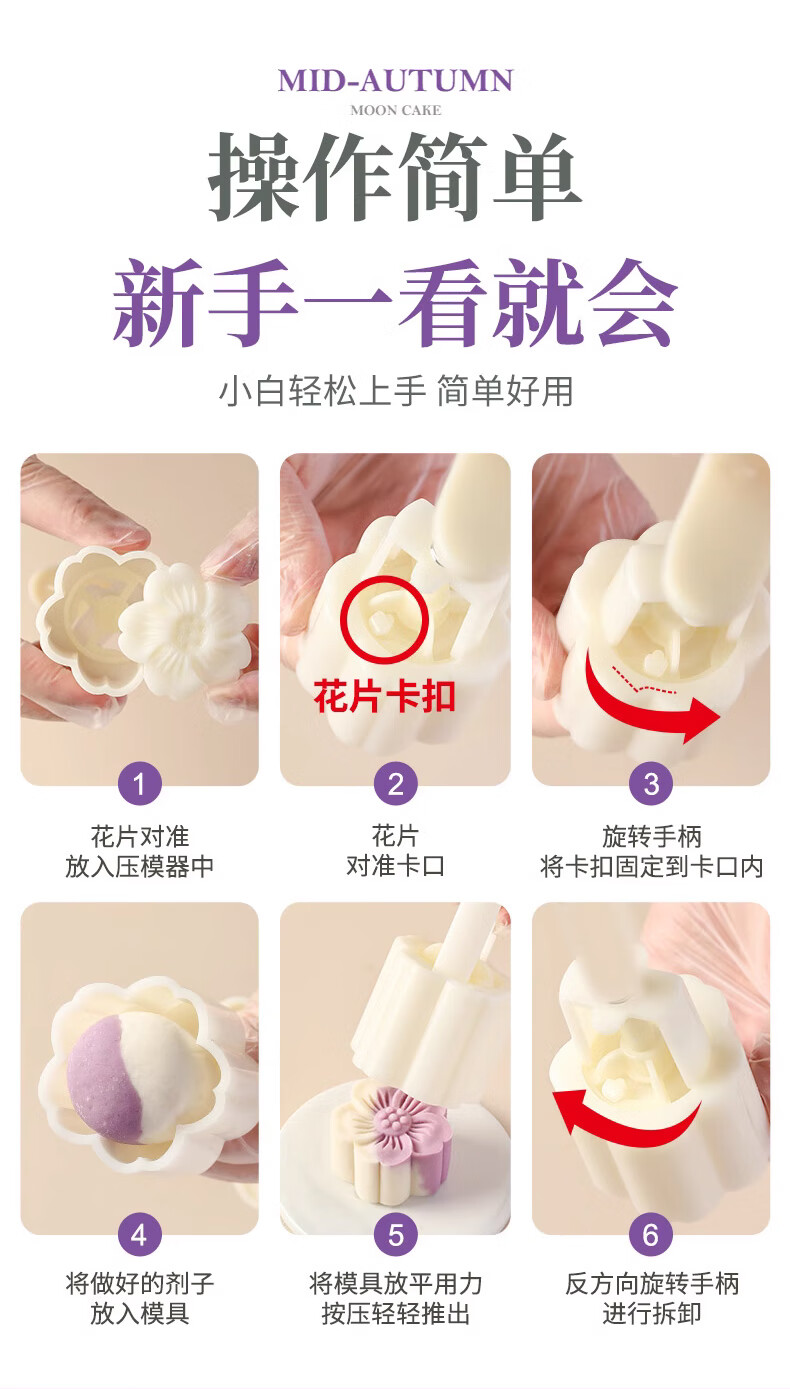 MID-AUTUMN
MOON CAKE

操作简单

新手一看就会

小白轻松上手 简单好用

花片卡扣

1
花片对准
放入压模器中

2
花片
对准卡口

3
旋转手柄
将卡扣固定到卡口内

4
将做好的剂子
放入模具

5
将模具放平用力
按压轻轻推出

6
反方向旋转手柄
进行拆卸