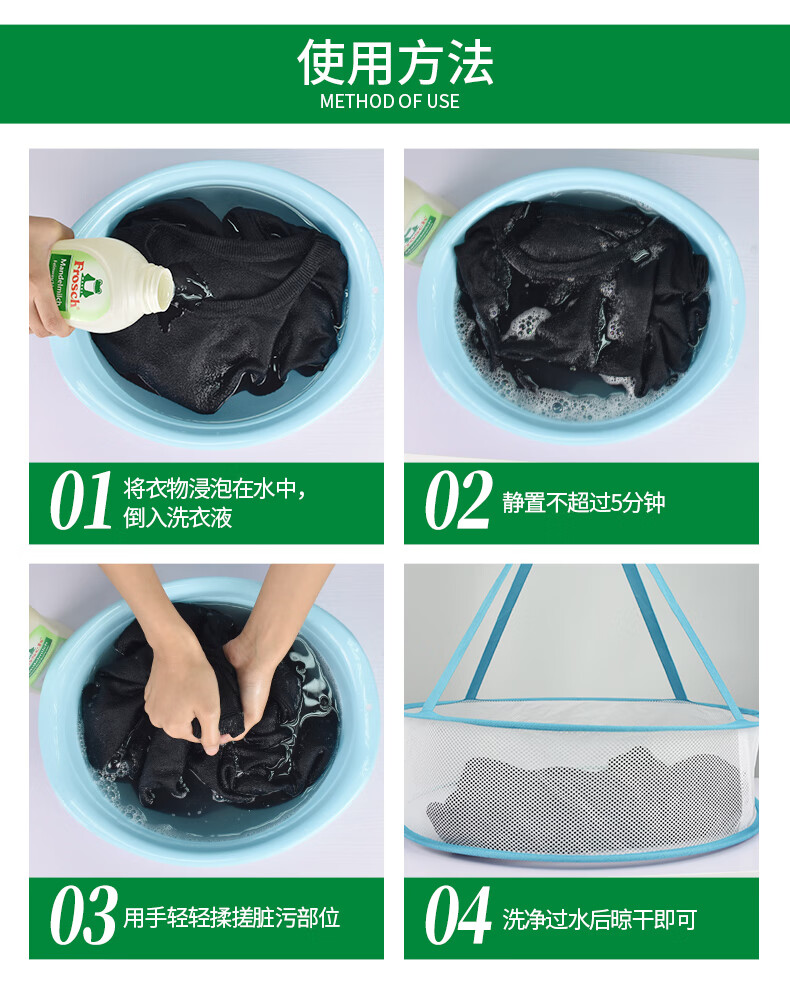 使用方法
METHOD OF USE

Frosch
Mandelmilch

01 将衣物浸泡在水中，倒入洗衣液

02 静置不超过5分钟

03 用手轻轻揉搓脏污部位

04 洗净过水后晾干即可