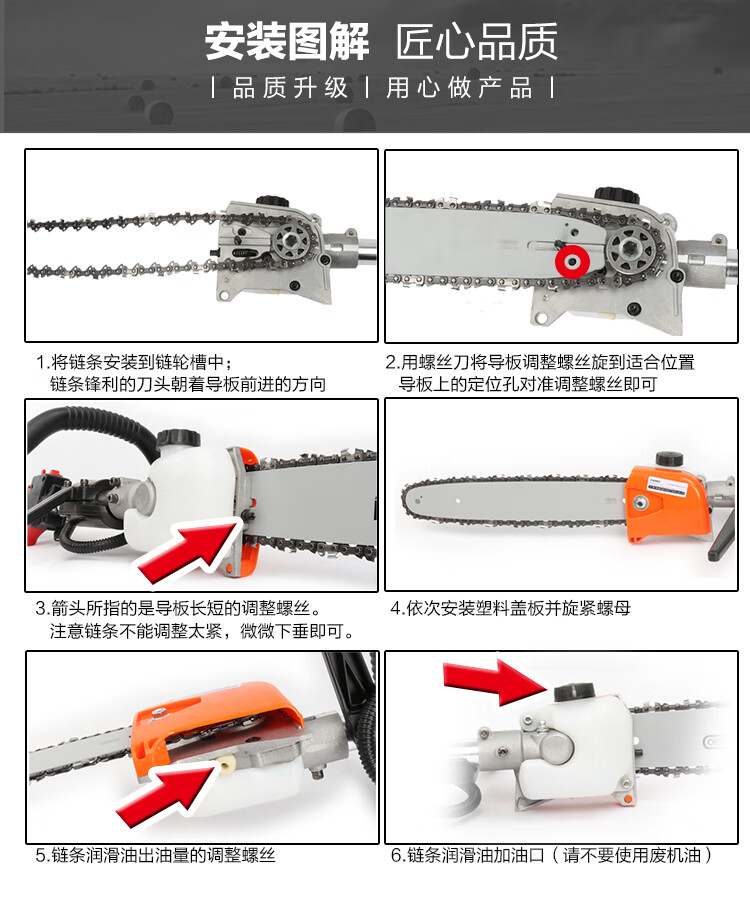 安装图解 匠心品质

| 品质升级 | 用心做产品 |

1.将链条安装到链轮槽中；
链条锋利的刀头朝着导板前进的方向

2.用螺丝刀将导板调整螺丝旋到适合位置
导板上的定位孔对准调整螺丝即可

3.箭头所指的是导板长短的调整螺丝。
注意链条不能调整太紧，微微下垂即可。

4.依次安装塑料盖板并旋紧螺母

5.链条润滑油出油量的调整螺丝

6.链条润滑油加油口（请不要使用废机油）