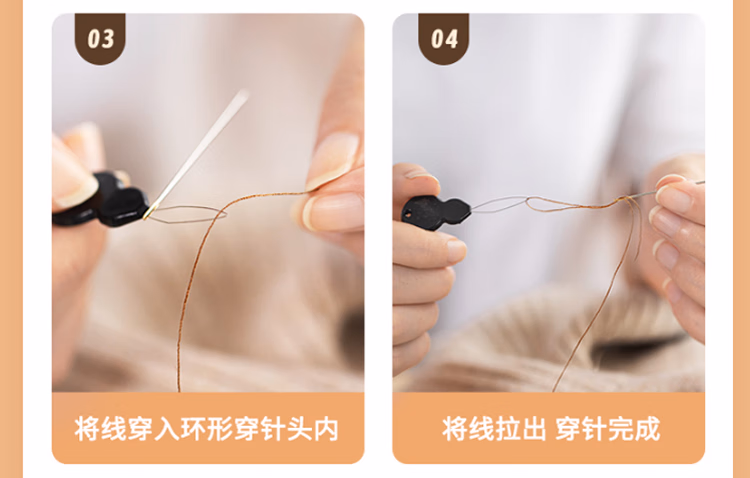 03

将线穿入环形穿针头内

04

将线拉出 穿针完成