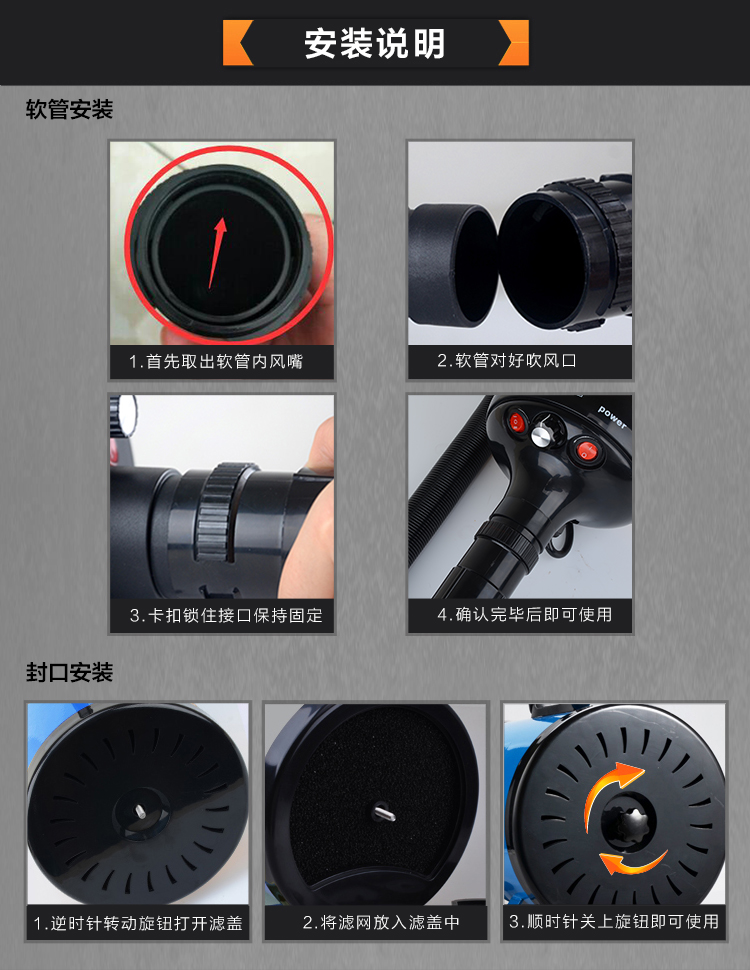 安装说明

软管安装

1.首先取出软管内风嘴

2.软管对好吹风口

3.卡扣锁住接口保持固定

power

4.确认完毕后即可使用

封口安装

1.逆时针转动旋钮打开滤盖

2.将滤网放入滤盖中

3.顺时针关上旋钮即可使用