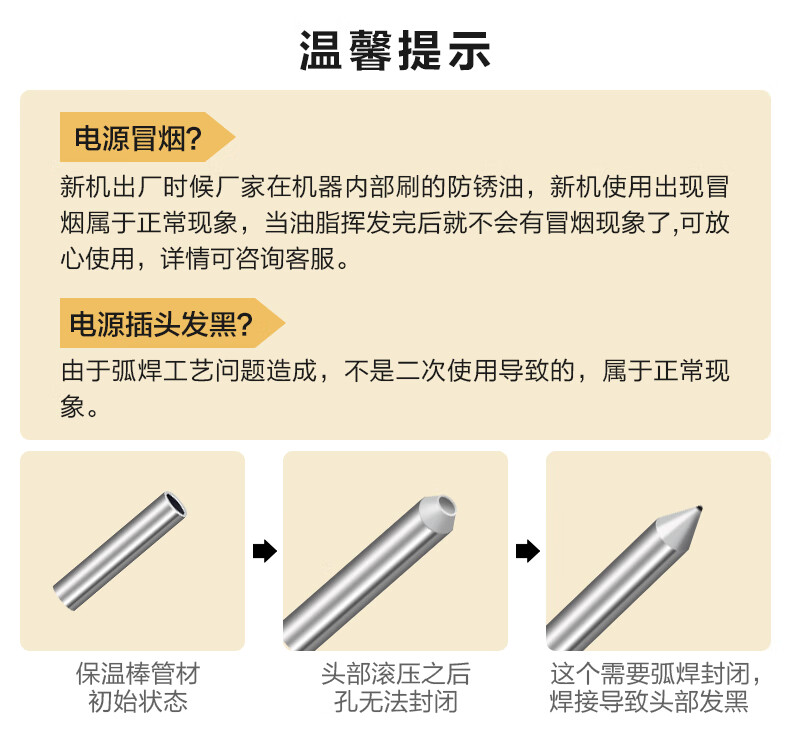 温馨提示

电源冒烟?

新机出厂时候厂家在机器内部刷的防锈油，新机使用出现冒烟属于正常现象，当油脂挥发完后就不会有冒烟现象了,可放心使用，详情可咨询客服。

电源插头发黑?

由于弧焊工艺问题造成，不是二次使用导致的，属于正常现象。

保温棒管材
初始状态

头部滚压之后
孔无法封闭

这个需要弧焊封闭，
焊接导致头部发黑