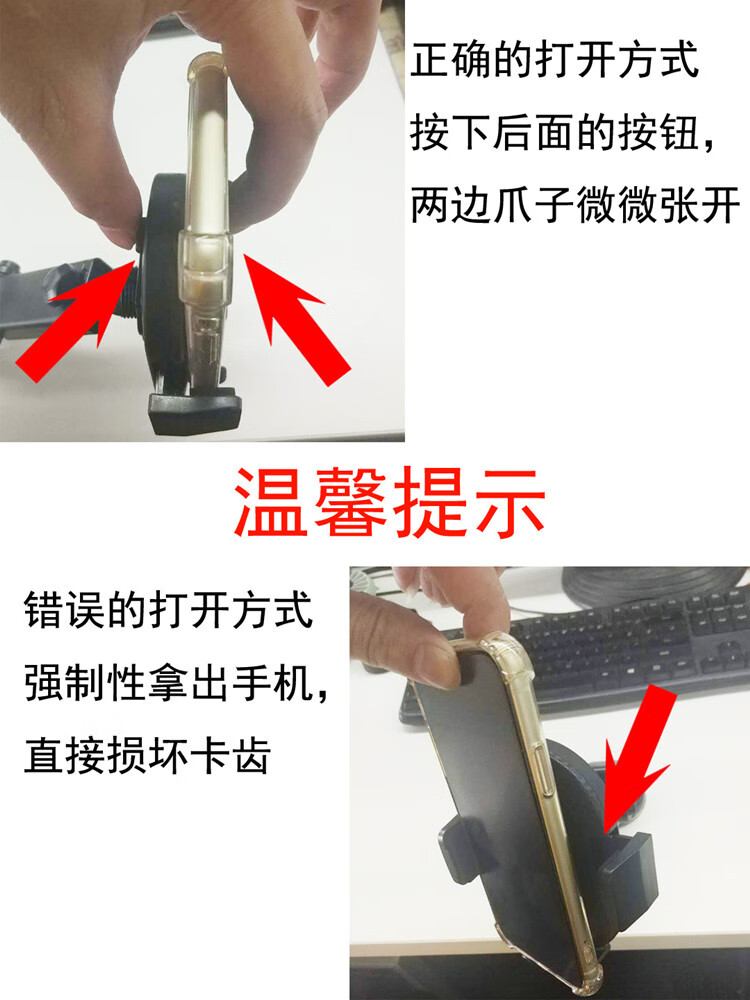 正确的打开方式
按下后面的按钮，
两边爪子微微张开

温馨提示

错误的打开方式
强制性拿出手机，
直接损坏卡齿