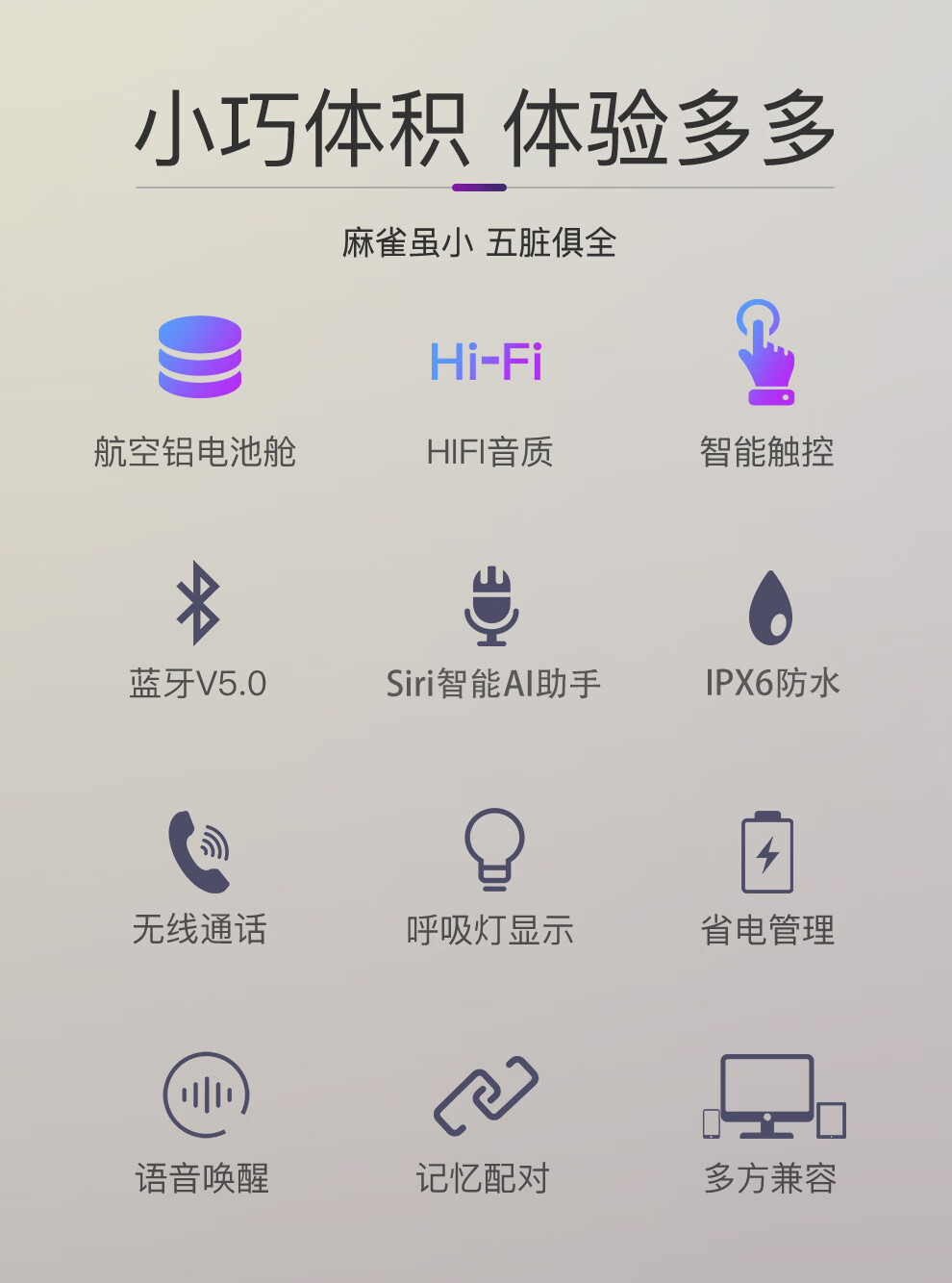 小巧体积 体验多多

麻雀虽小 五脏俱全

航空铝电池舱

Hi-Fi

HIFI音质

智能触控

蓝牙V5.0

Siri智能AI助手

IPX6防水

无线通话

呼吸灯显示

省电管理

语音唤醒

记忆配对

多方兼容