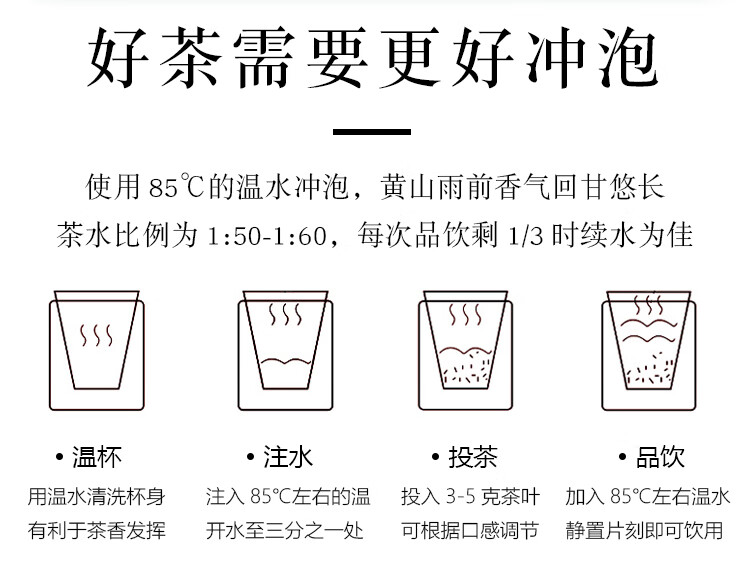 好茶需要更好冲泡

使用 85℃的温水冲泡，黄山雨前香气回甘悠长
茶水比例为 1:50-1:60，每次品饮剩 1/3 时续水为佳

• 温杯
用温水清洗杯身
有利于茶香发挥

• 注水
注入 85℃左右的温
开水至三分之一处

• 投茶
投入 3-5 克茶叶
可根据口感调节

• 品饮
加入 85℃左右温水
静置片刻即可饮用