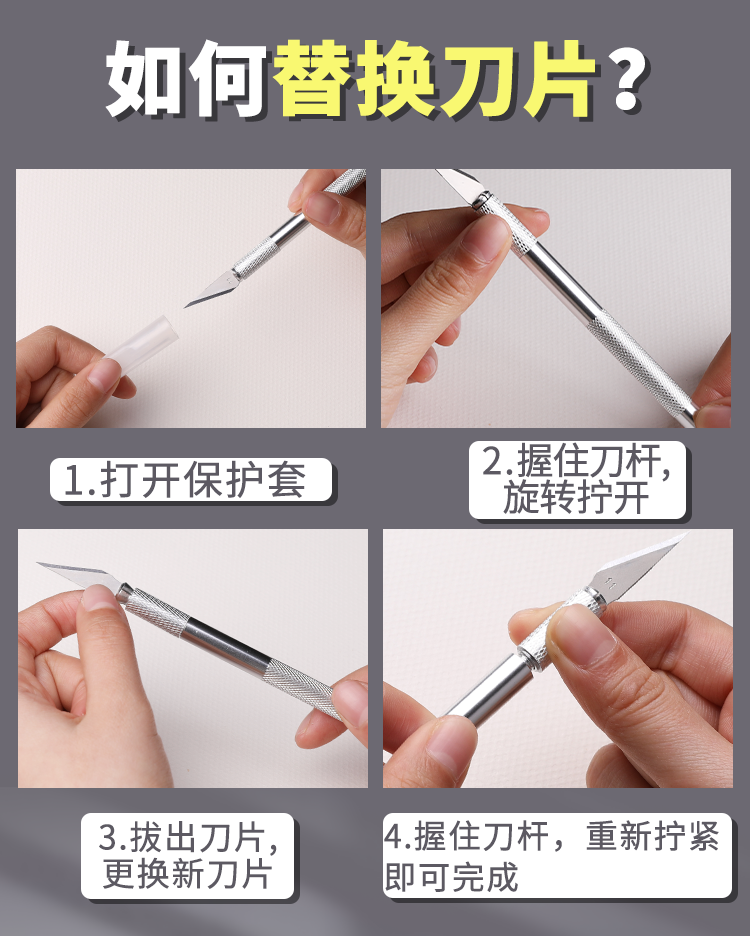 如何替换刀片？

1.打开保护套

2.握住刀杆，旋转拧开

3.拔出刀片，更换新刀片

4.握住刀杆，重新拧紧即可完成