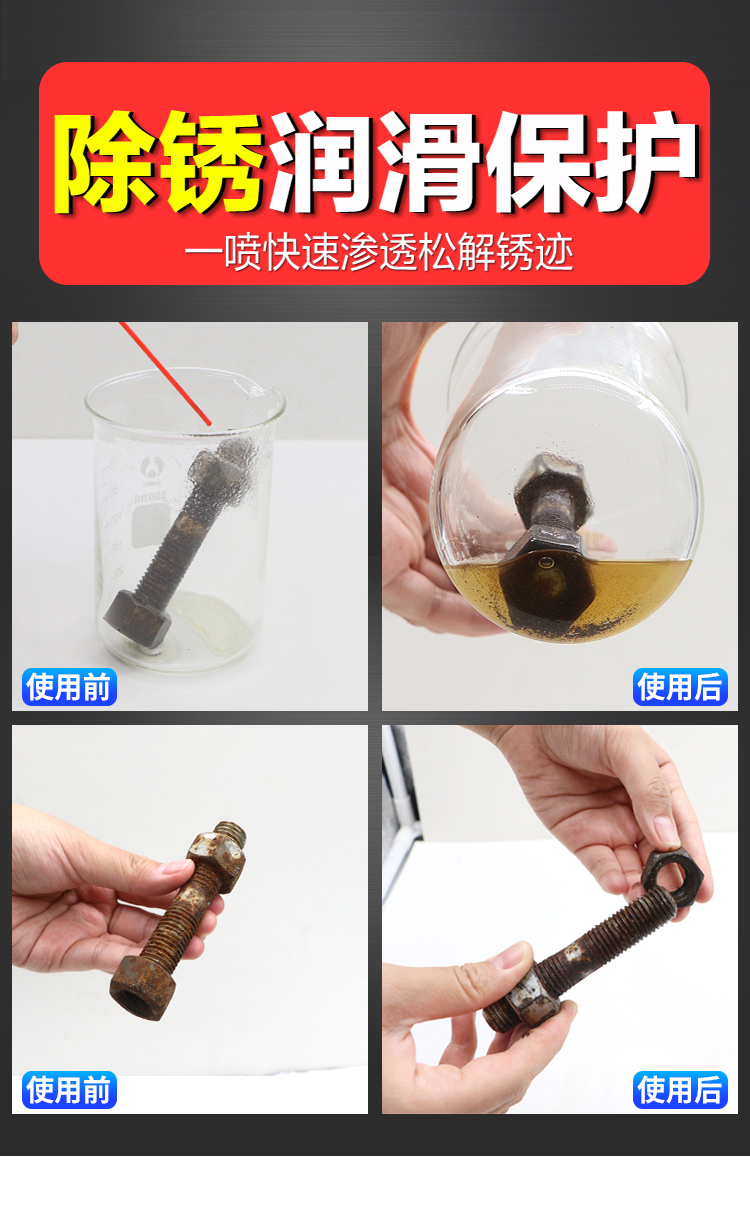 除锈润滑保护

一喷快速渗透松解锈迹

使用前

使用后

使用前

使用后