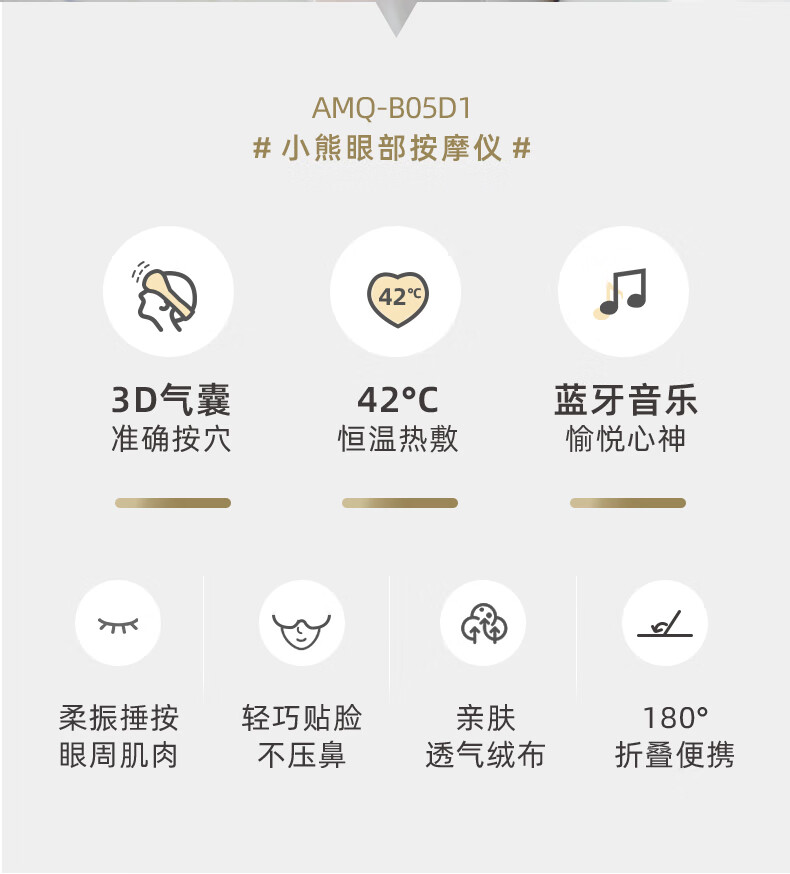 AMQ-B05D1
# 小熊眼部按摩仪 #

42℃

3D气囊
准确按穴

42°C
恒温热敷

蓝牙音乐
愉悦心神

柔振捶按
眼周肌肉

轻巧贴脸
不压鼻

亲肤
透气绒布

180°
折叠便携