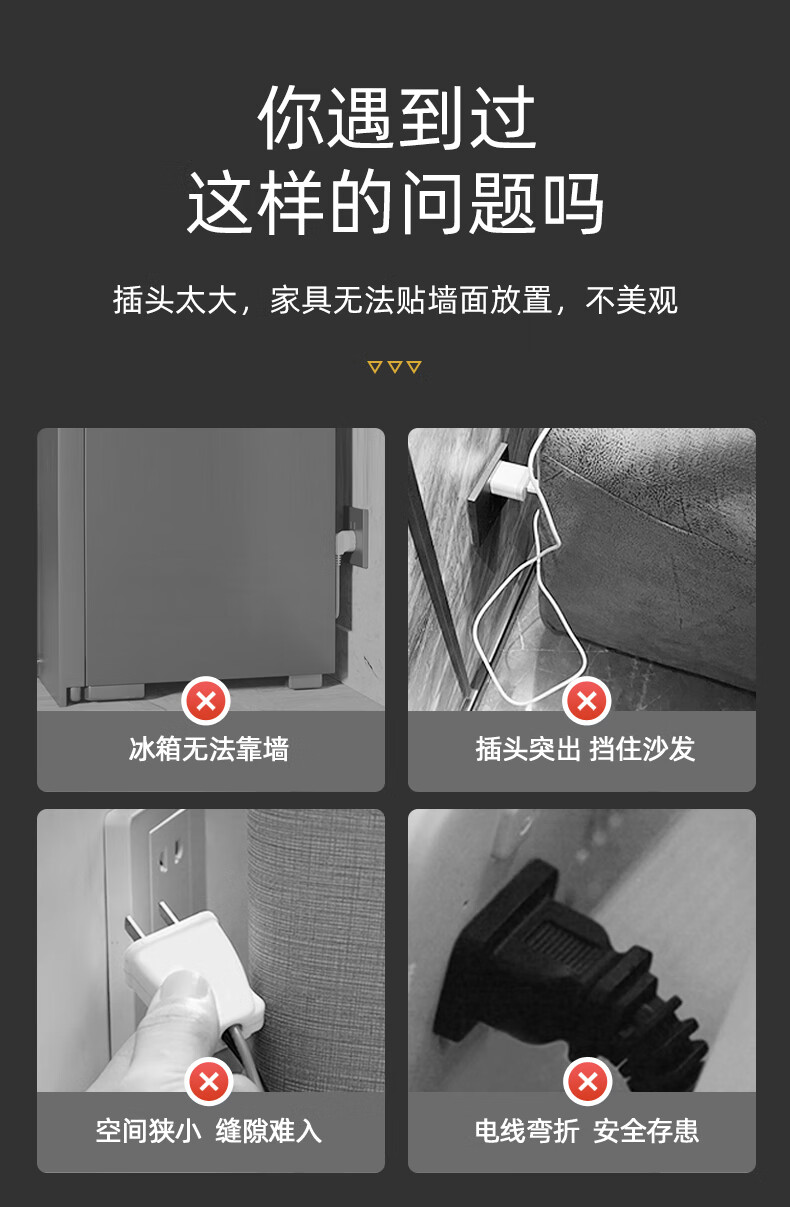 你遇到过
这样的问题吗

插头太大，家具无法贴墙面放置，不美观

冰箱无法靠墙

插头突出 挡住沙发

空间狭小 缝隙难入

电线弯折 安全存患