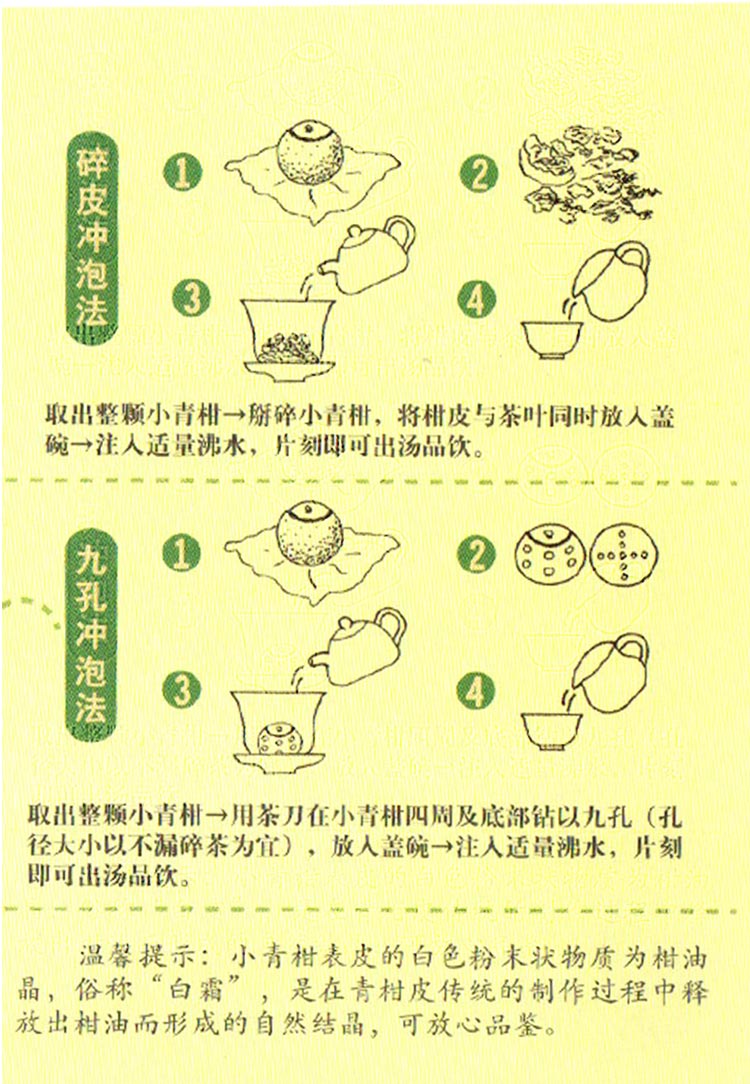 碎皮冲泡法

1 2 3 4

取出整颗小青柑→掰碎小青柑，将柑皮与茶叶同时放入盖碗→注入适量沸水，片刻即可出汤品饮。

九孔冲泡法

1 2 3 4

取出整颗小青柑→用茶刀在小青柑四周及底部钻以九孔（孔径大小以不漏碎茶为宜），放入盖碗→注入适量沸水，片刻即可出汤品饮。

温馨提示：小青柑表皮的白色粉末状物质为柑油晶，俗称“白霜”，是在青柑皮传统的制作过程中释放出柑油而形成的自然结晶，可放心品鉴。