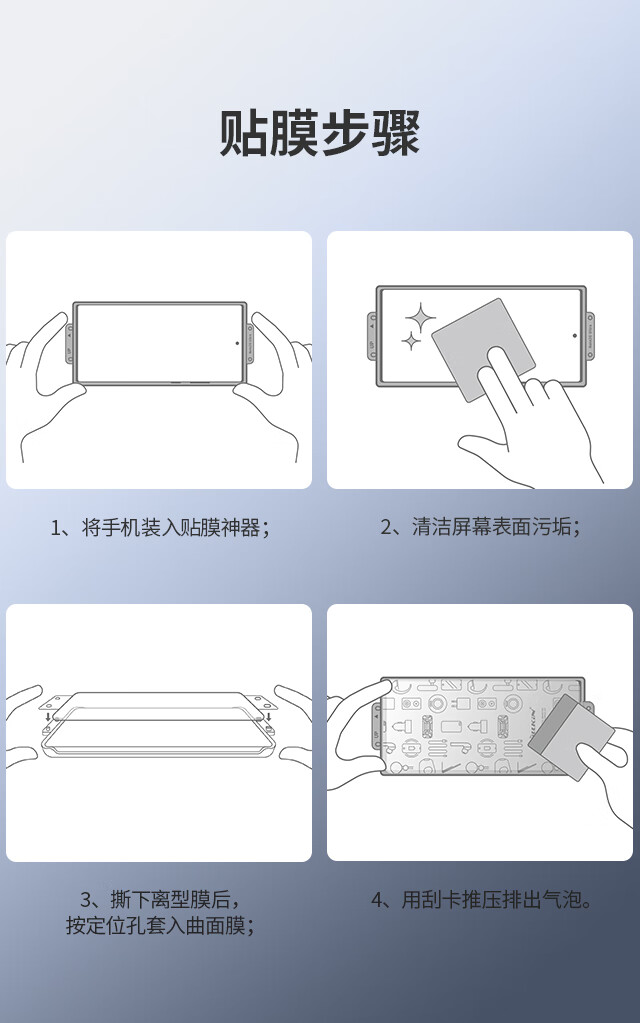 贴膜步骤

1、将手机装入贴膜神器；

2、清洁屏幕表面污垢；

3、撕下离型膜后，按定位孔套入曲面膜；

4、用刮卡推压排出气泡。