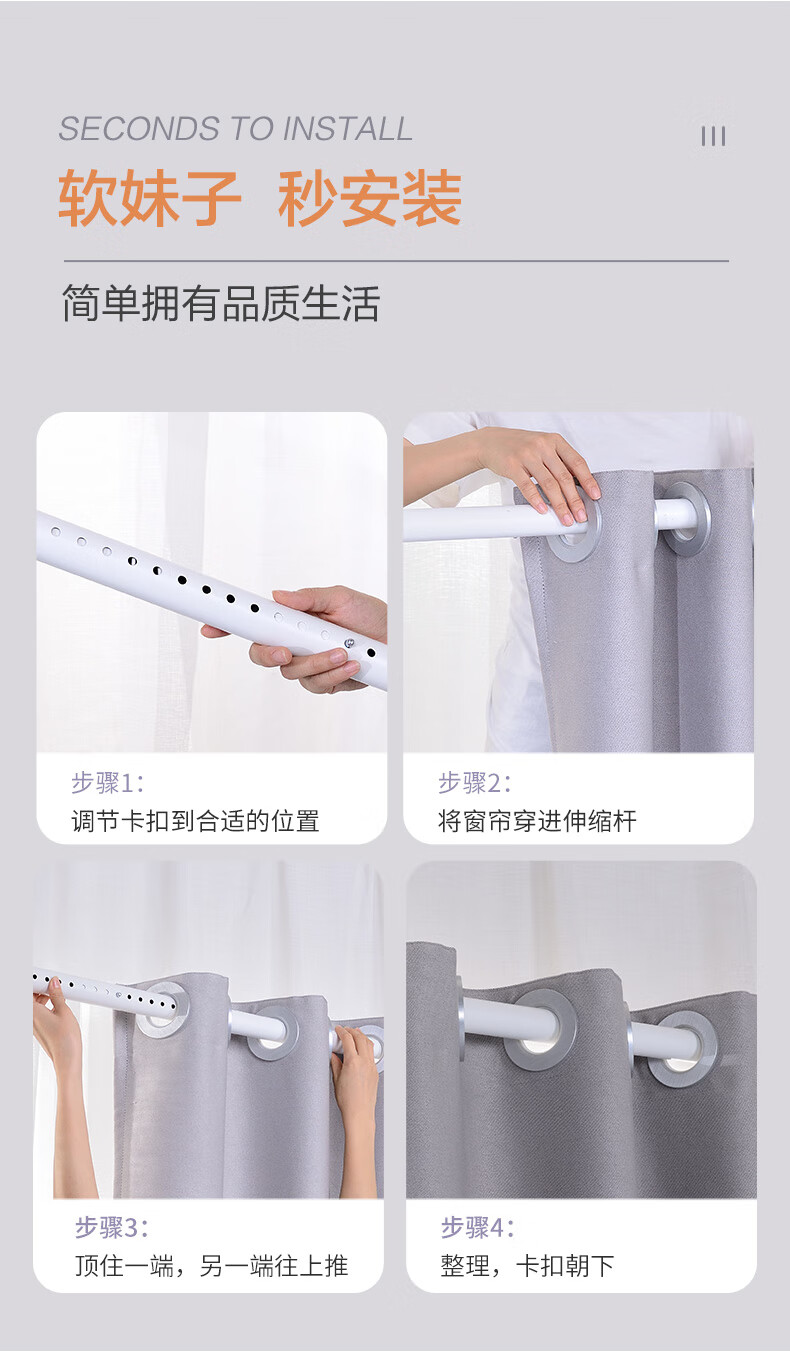 SECONDS TO INSTALL

III

软妹子 秒安装

简单拥有品质生活

步骤1:
调节卡扣到合适的位置

步骤2:
将窗帘穿进伸缩杆

步骤3:
顶住一端，另一端往上推

步骤4:
整理，卡扣朝下