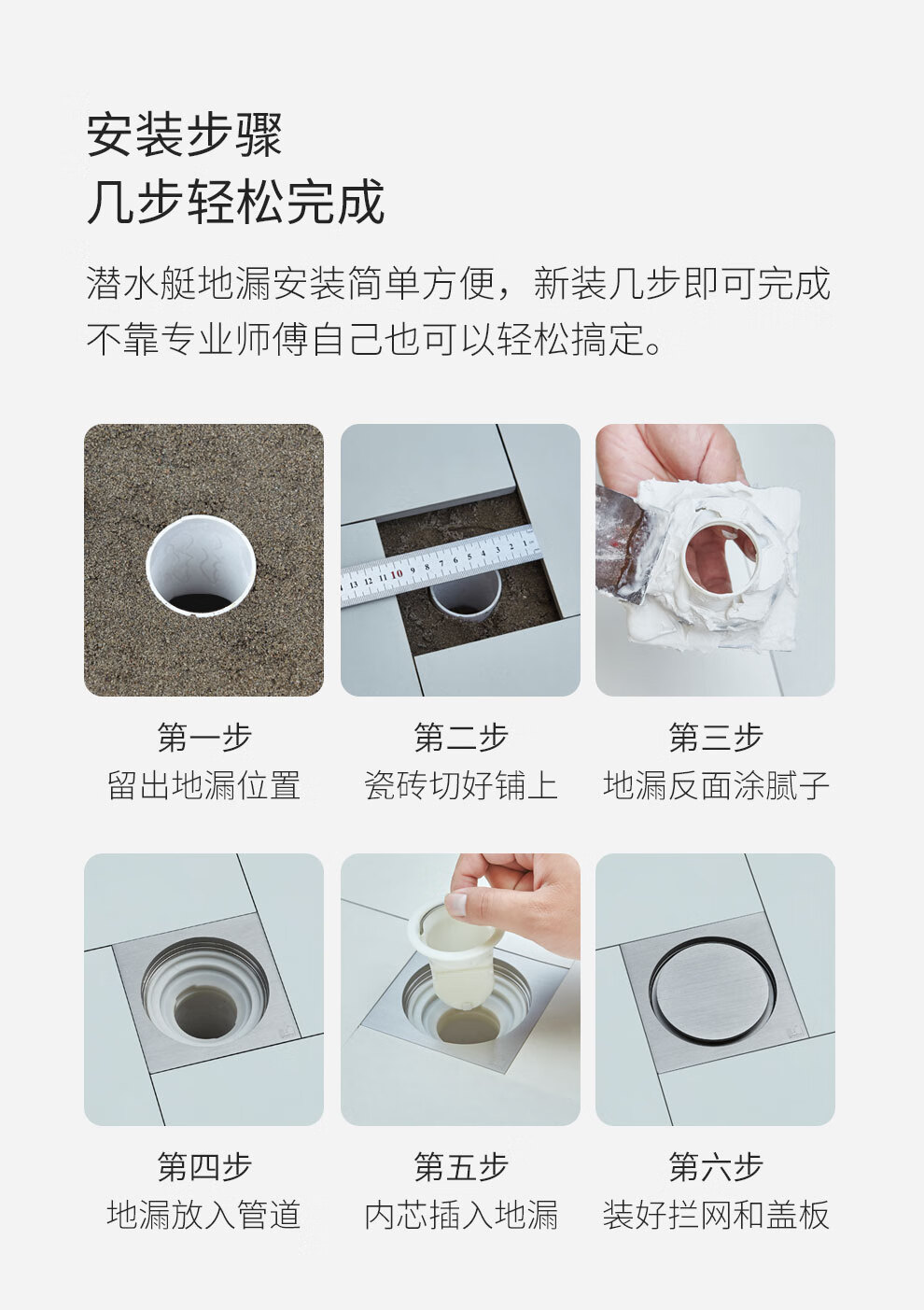 安装步骤
几步轻松完成

潜水艇地漏安装简单方便，新装几步即可完成
不靠专业师傅自己也可以轻松搞定。

13 12 11 10 9 8 7 6 5 4 3 2 1

第一步
留出地漏位置

第二步
瓷砖切好铺上

第三步
地漏反面涂腻子

第四步
地漏放入管道

第五步
内芯插入地漏

第六步
装好拦网和盖板