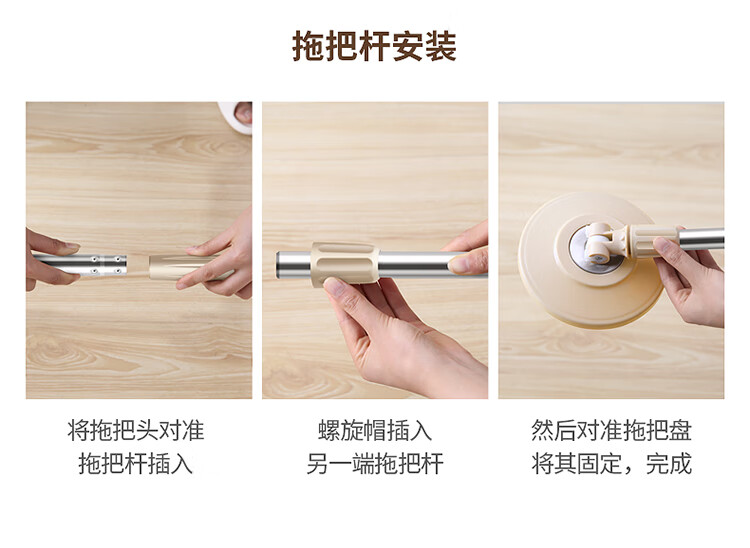 拖把杆安装

将拖把头对准
拖把杆插入

螺旋帽插入
另一端拖把杆

然后对准拖把盘
将其固定，完成