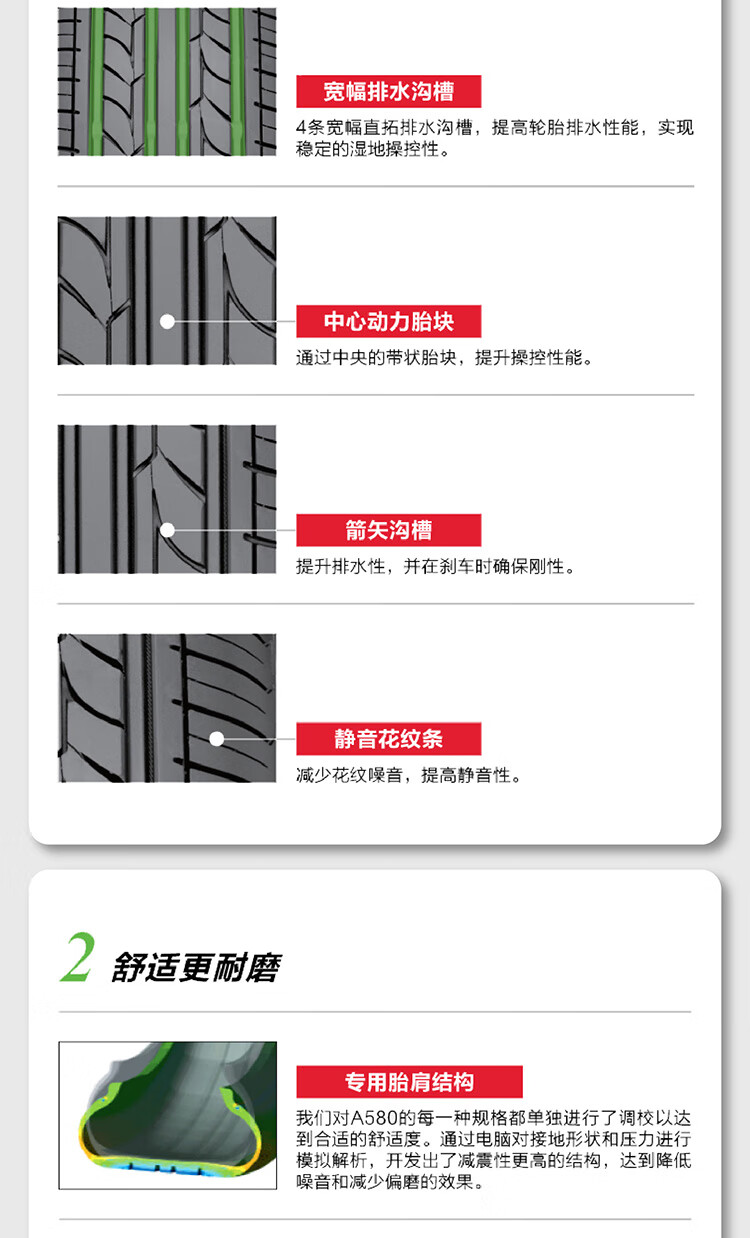 宽幅排水沟槽

4条宽幅直拓排水沟槽，提高轮胎排水性能，实现稳定的湿地操控性。

中心动力胎块

通过中央的带状胎块，提升操控性能。

箭矢沟槽

提升排水性，并在刹车时确保刚性。

静音花纹条

减少花纹噪音，提高静音性。

2 舒适更耐磨

专用胎肩结构

我们对A580的每一种规格都单独进行了调校以达到合适的舒适度。通过电脑对接地形状和压力进行模拟解析，开发出了减震性更高的结构，达到降低噪音和减少偏磨的效果。