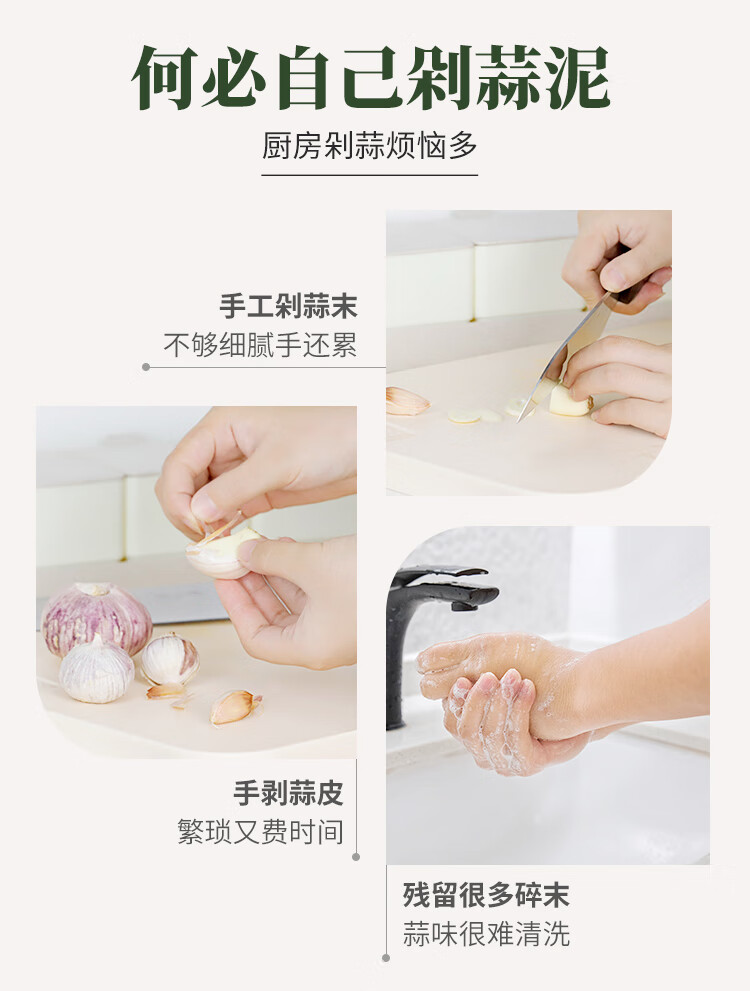 何必自己剁蒜泥

厨房剁蒜烦恼多

手工剁蒜末
不够细腻手还累

手剥蒜皮
繁琐又费时间

残留很多碎末
蒜味很难清洗