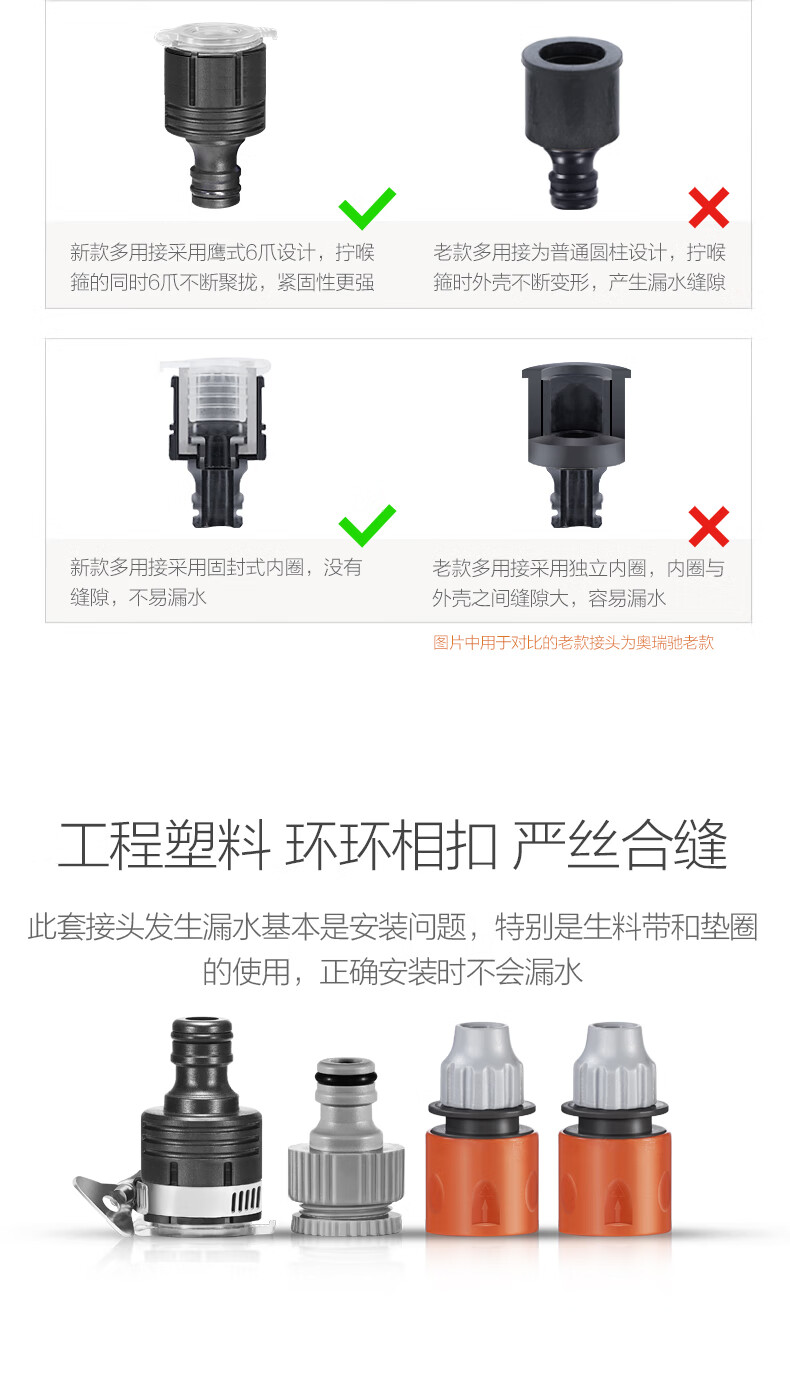 新款多用接采用鹰式6爪设计，拧喉箍的同时6爪不断聚拢，紧固性更强

老款多用接为普通圆柱设计，拧喉箍时外壳不断变形，产生漏水缝隙

新款多用接采用固封式内圈，没有缝隙，不易漏水

老款多用接采用独立内圈，内圈与外壳之间缝隙大，容易漏水

图片中用于对比的老款接头为奥瑞驰老款

工程塑料 环环相扣 严丝合缝

此套接头发生漏水基本是安装问题，特别是生料带和垫圈的使用，正确安装时不会漏水