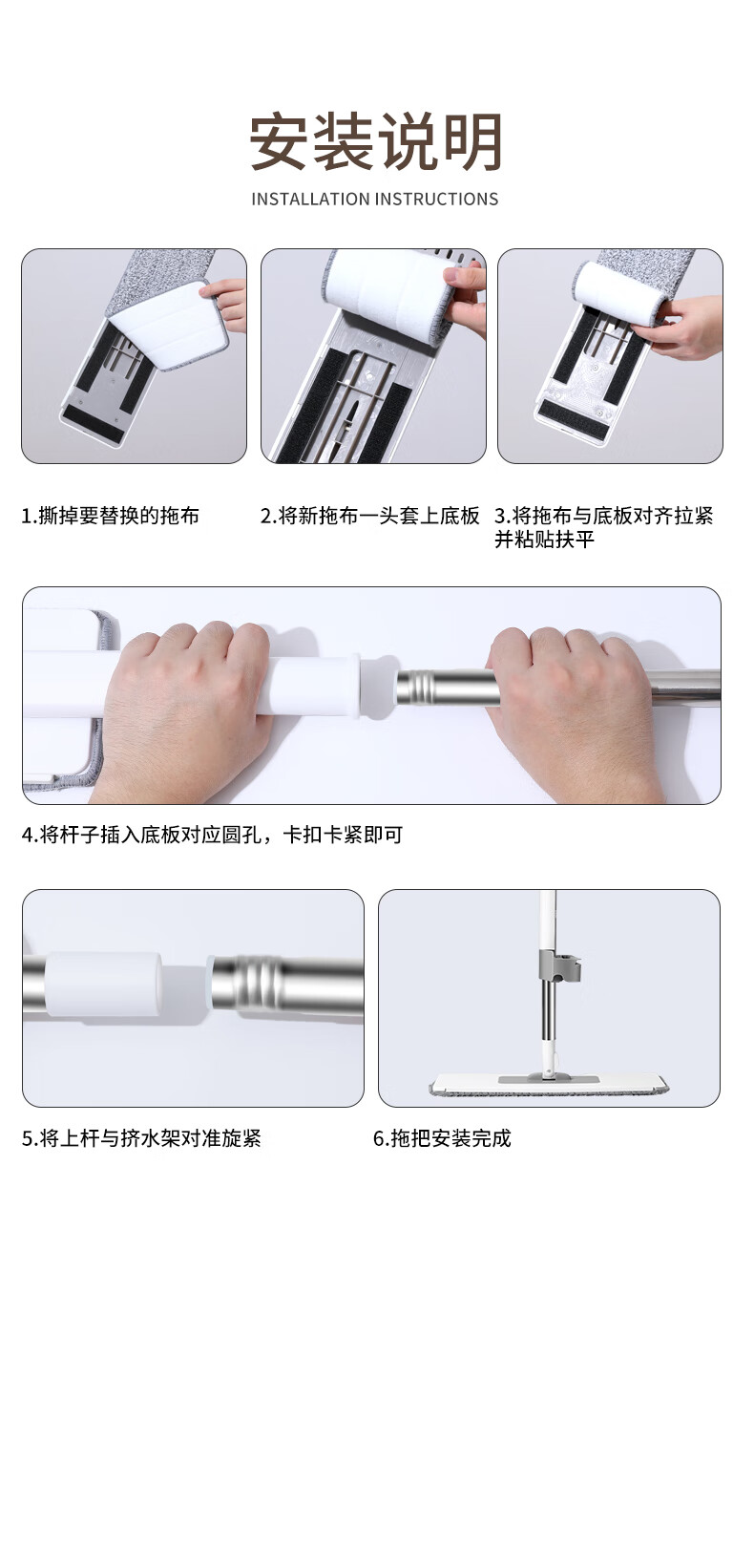 安装说明

INSTALLATION INSTRUCTIONS

1.撕掉要替换的拖布

2.将新拖布一头套上底板

3.将拖布与底板对齐拉紧并粘贴扶平

4.将杆子插入底板对应圆孔，卡扣卡紧即可

5.将上杆与挤水架对准旋紧

6.拖把安装完成