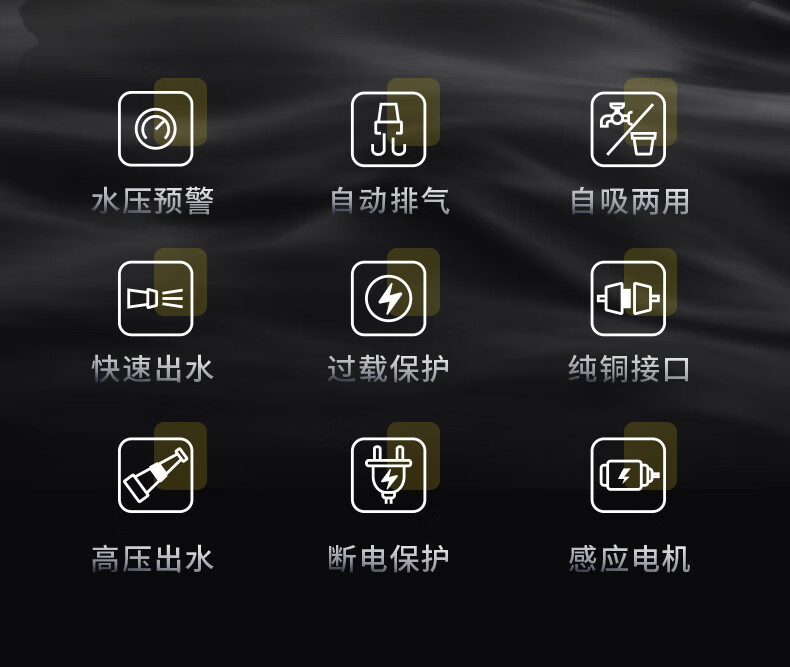 水压预警 自动排气 自吸两用

快速出水 过载保护 纯铜接口

高压出水 断电保护 感应电机