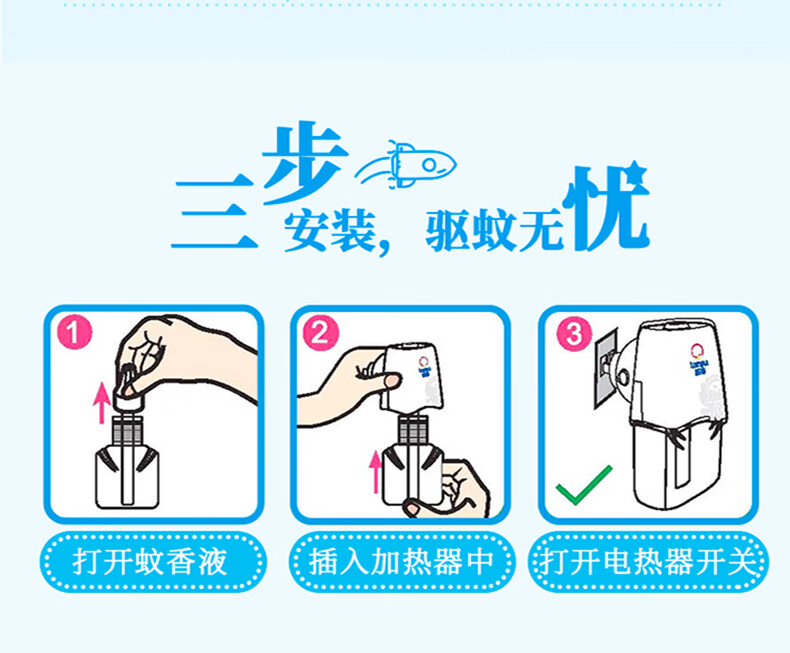 三步安装，驱蚊无忧

1
打开蚊香液

2
插入加热器中

3
打开电热器开关