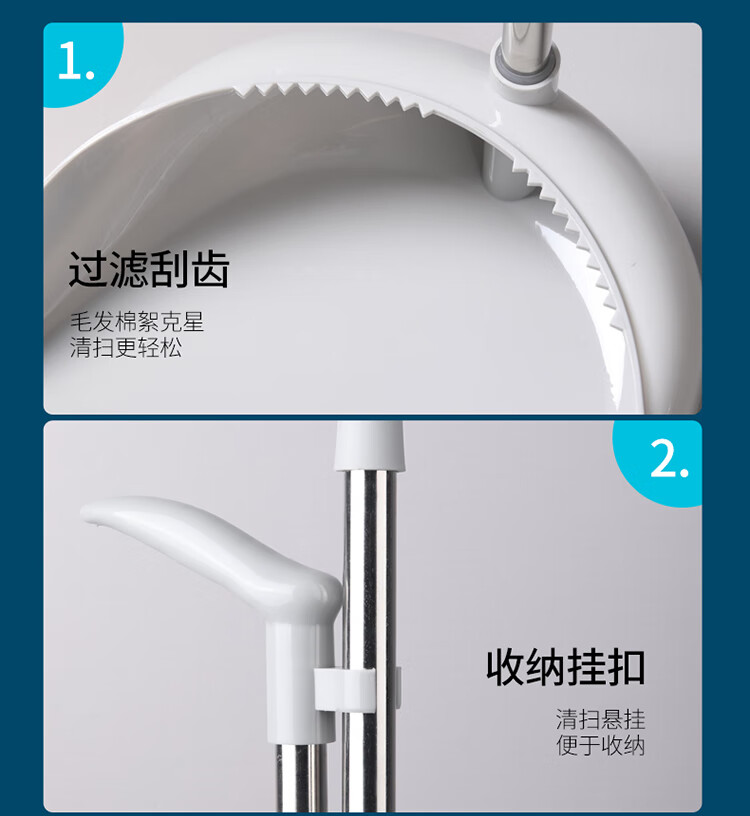 1.

过滤刮齿

毛发棉絮克星
清扫更轻松

2.

收纳挂扣

清扫悬挂
便于收纳