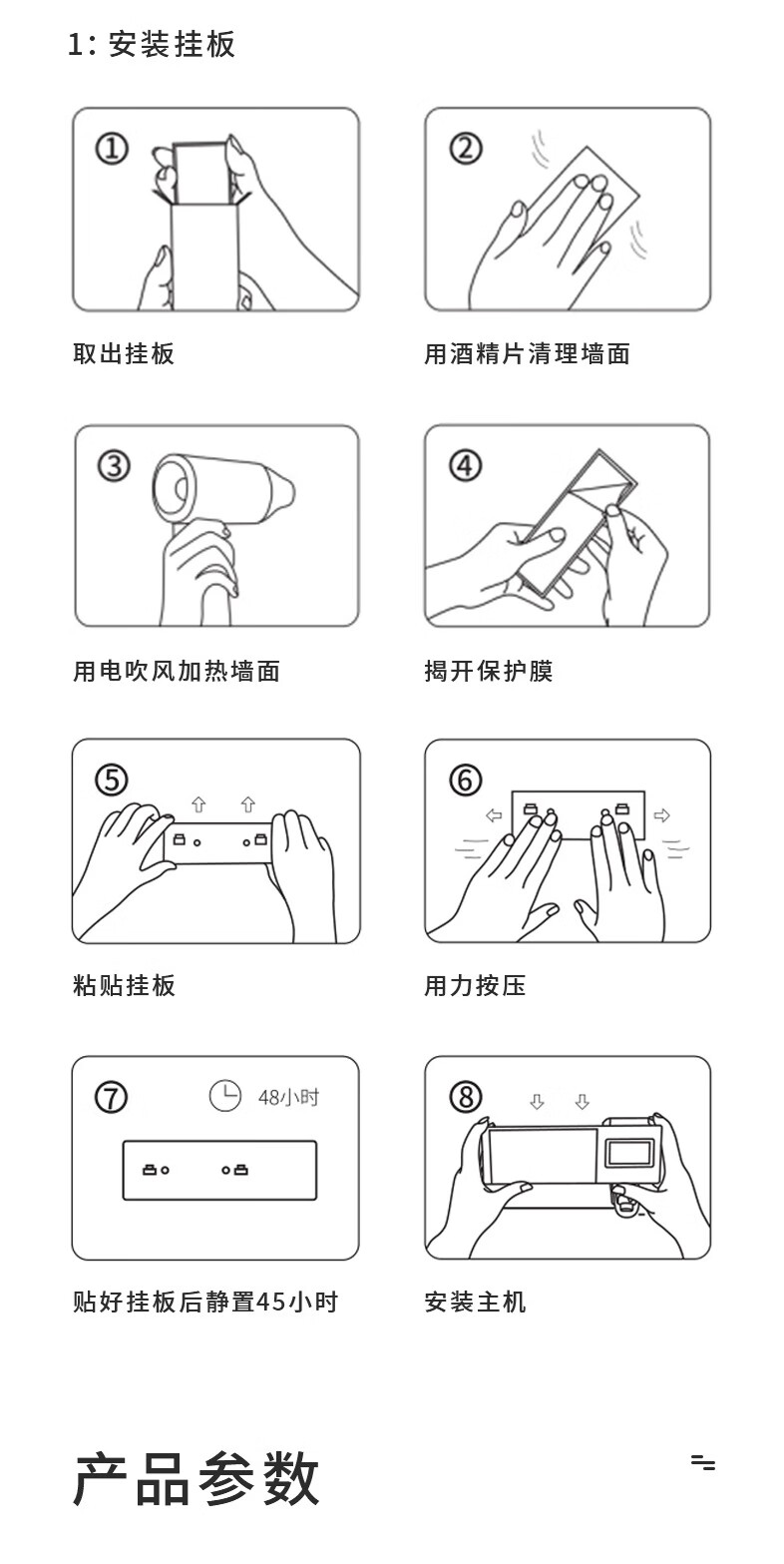 1: 安装挂板

①

取出挂板

②

用酒精片清理墙面

③

用电吹风加热墙面

④

揭开保护膜

⑤

粘贴挂板

⑥

用力按压

⑦ 48小时

贴好挂板后静置45小时

⑧

安装主机

产品参数