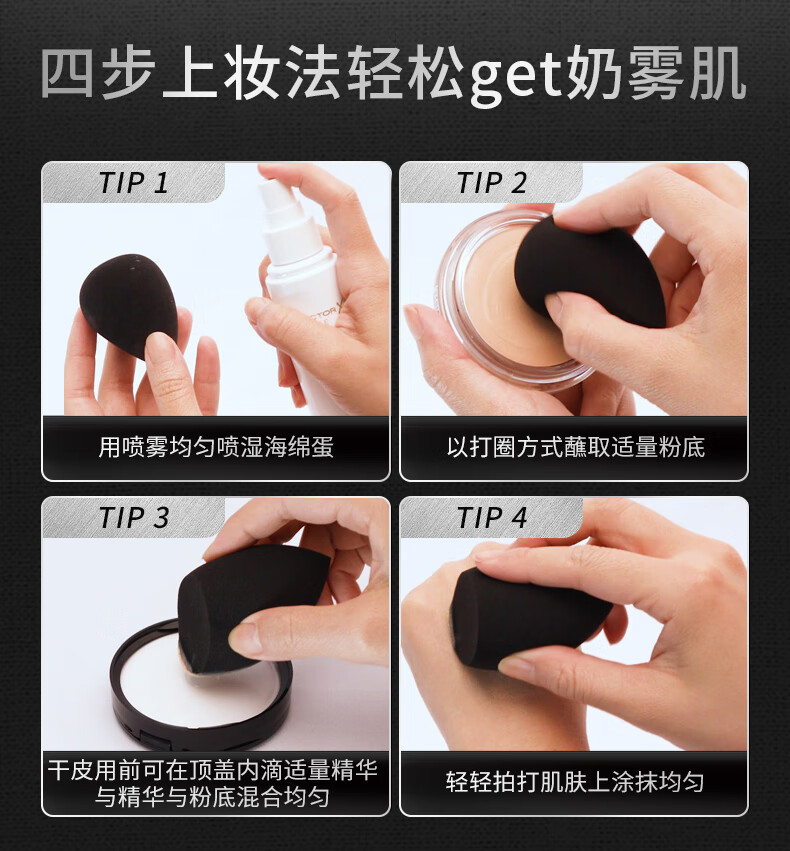 四步上妆法轻松get奶雾肌

TIP 1

用喷雾均匀喷湿海绵蛋

TIP 2

以打圈方式蘸取适量粉底

TIP 3

干皮用前可在顶盖内滴适量精华与精华与粉底混合均匀

TIP 4

轻轻拍打肌肤上涂抹均匀