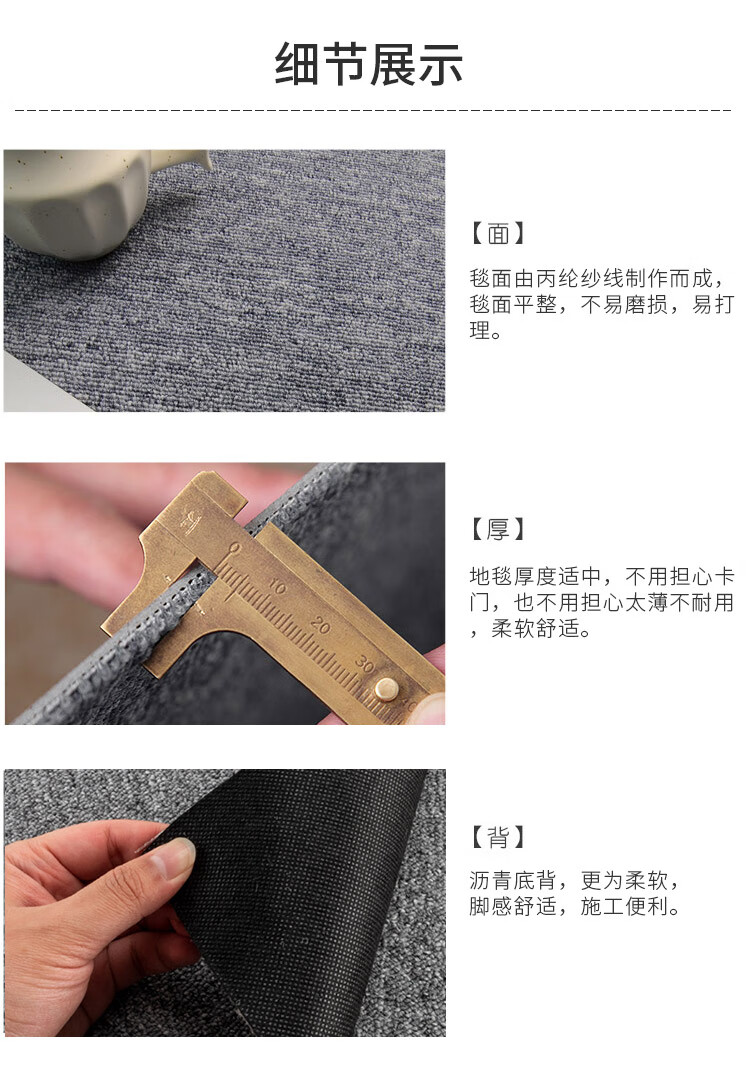 细节展示

【面】

毯面由丙纶纱线制作而成，毯面平整，不易磨损，易打理。

10
20
30

【厚】

地毯厚度适中，不用担心卡门，也不用担心太薄不耐用，柔软舒适。

【背】

沥青底背，更为柔软，脚感舒适，施工便利。