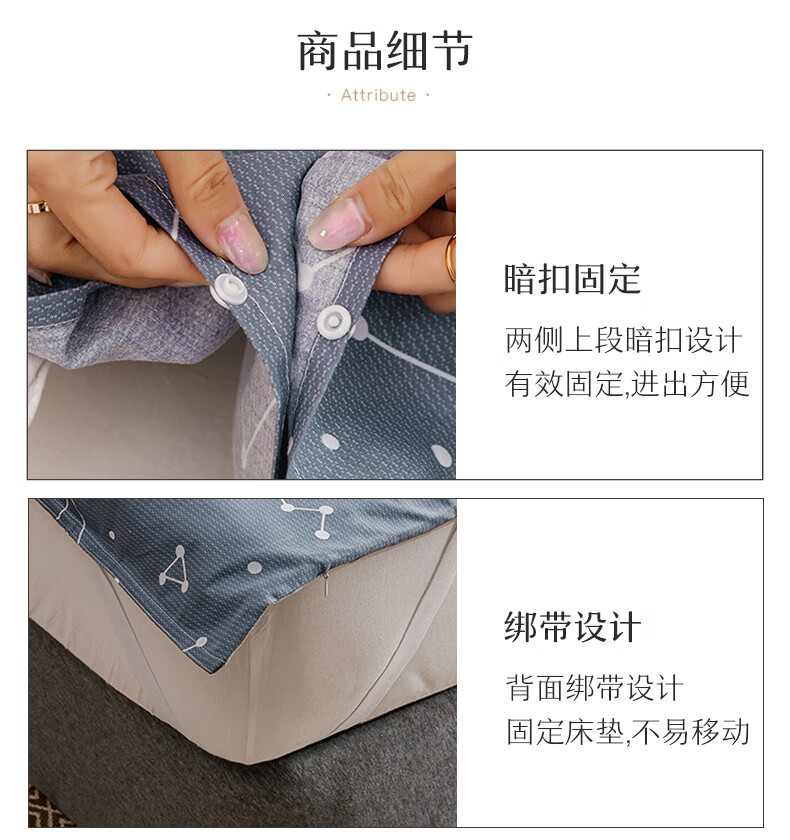 商品细节

· Attribute ·

暗扣固定

两侧上段暗扣设计
有效固定,进出方便

绑带设计

背面绑带设计
固定床垫,不易移动