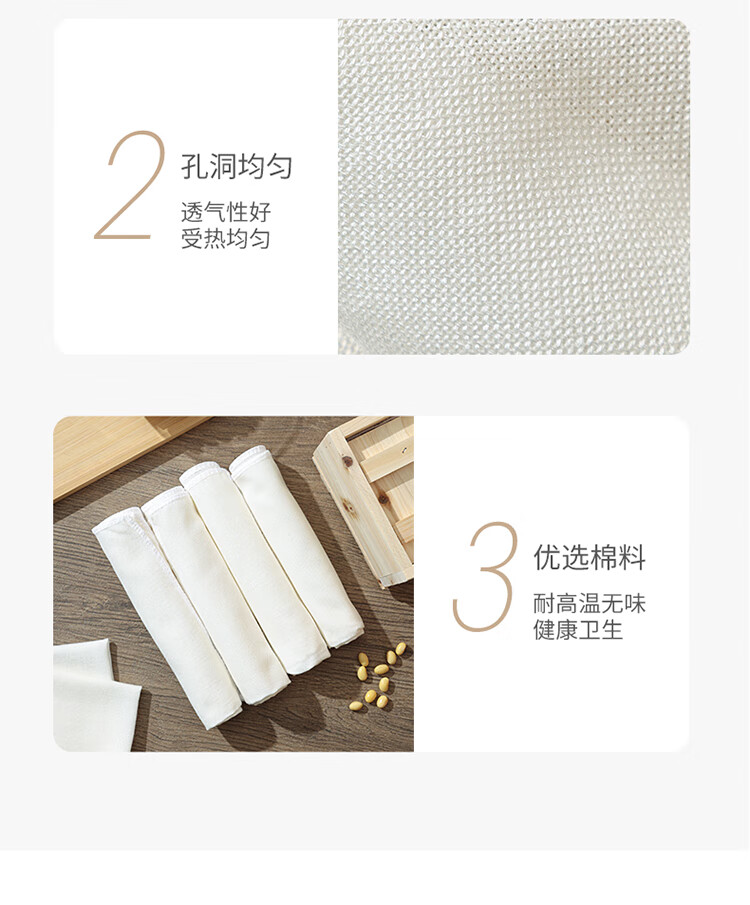 2 孔洞均匀

透气性好
受热均匀

3 优选棉料

耐高温无味
健康卫生