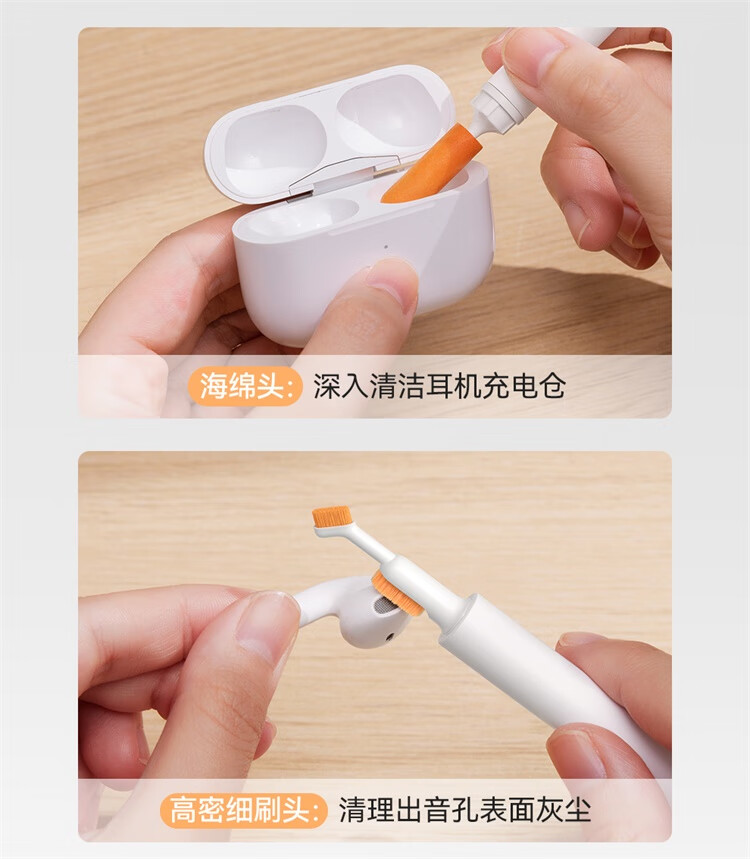 海绵头: 深入清洁耳机充电仓

高密细刷头: 清理出音孔表面灰尘