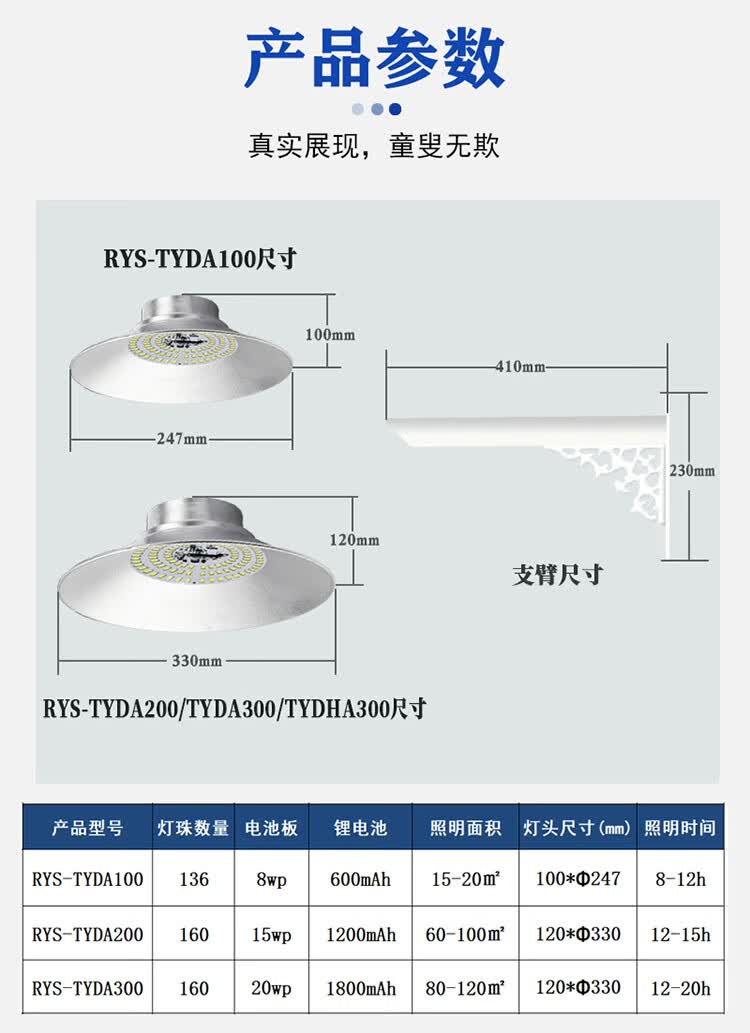 产品参数

真实展现，童叟无欺

RYS-TYDA100尺寸

100mm

247mm

410mm

230mm

120mm

支臂尺寸

330mm

RYS-TYDA200/TYDA300/TYDHA300尺寸

| 产品型号 | 灯珠数量 | 电池板 | 锂电池 | 照明面积 | 灯头尺寸(mm) | 照明时间 |
|---|---|---|---|---|---|---|
| RYS-TYDA100 | 136 | 8wp | 600mAh | 15-20㎡ | 100*Φ247 | 8-12h |
| RYS-TYDA200 | 160 | 15wp | 1200mAh | 60-100㎡ | 120*Φ330 | 12-15h |
| RYS-TYDA300 | 160 | 20wp | 1800mAh | 80-120㎡ | 120*Φ330 | 12-20h |