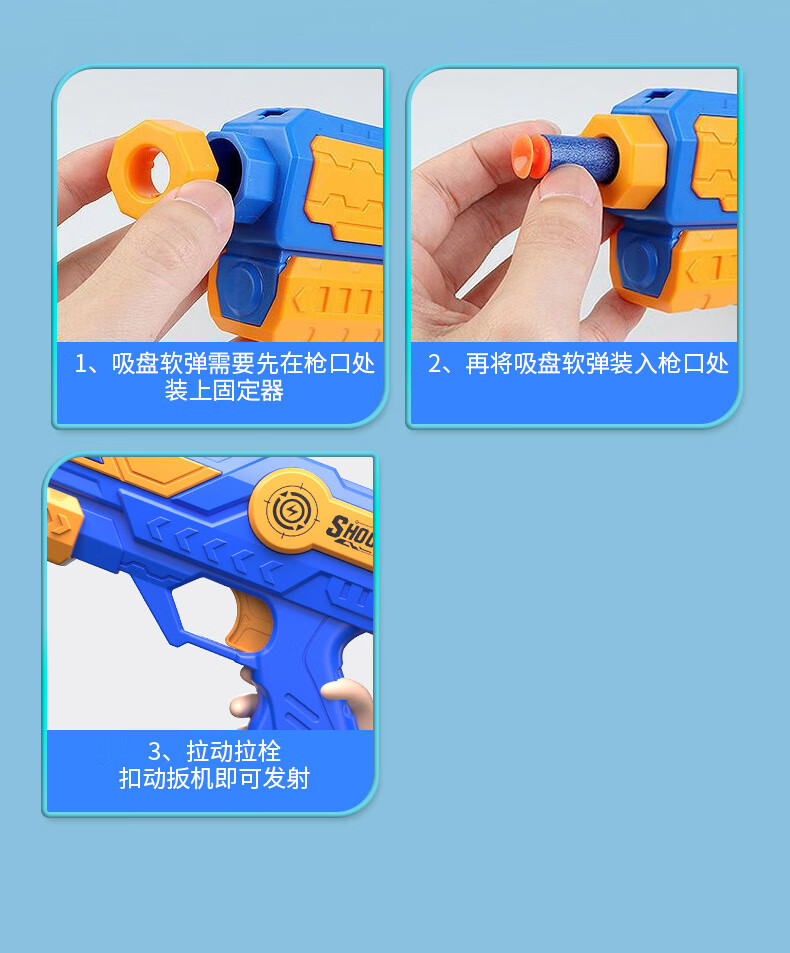 1、吸盘软弹需要先在枪口处装上固定器

2、再将吸盘软弹装入枪口处

SHOO

3、拉动拉栓
扣动扳机即可发射