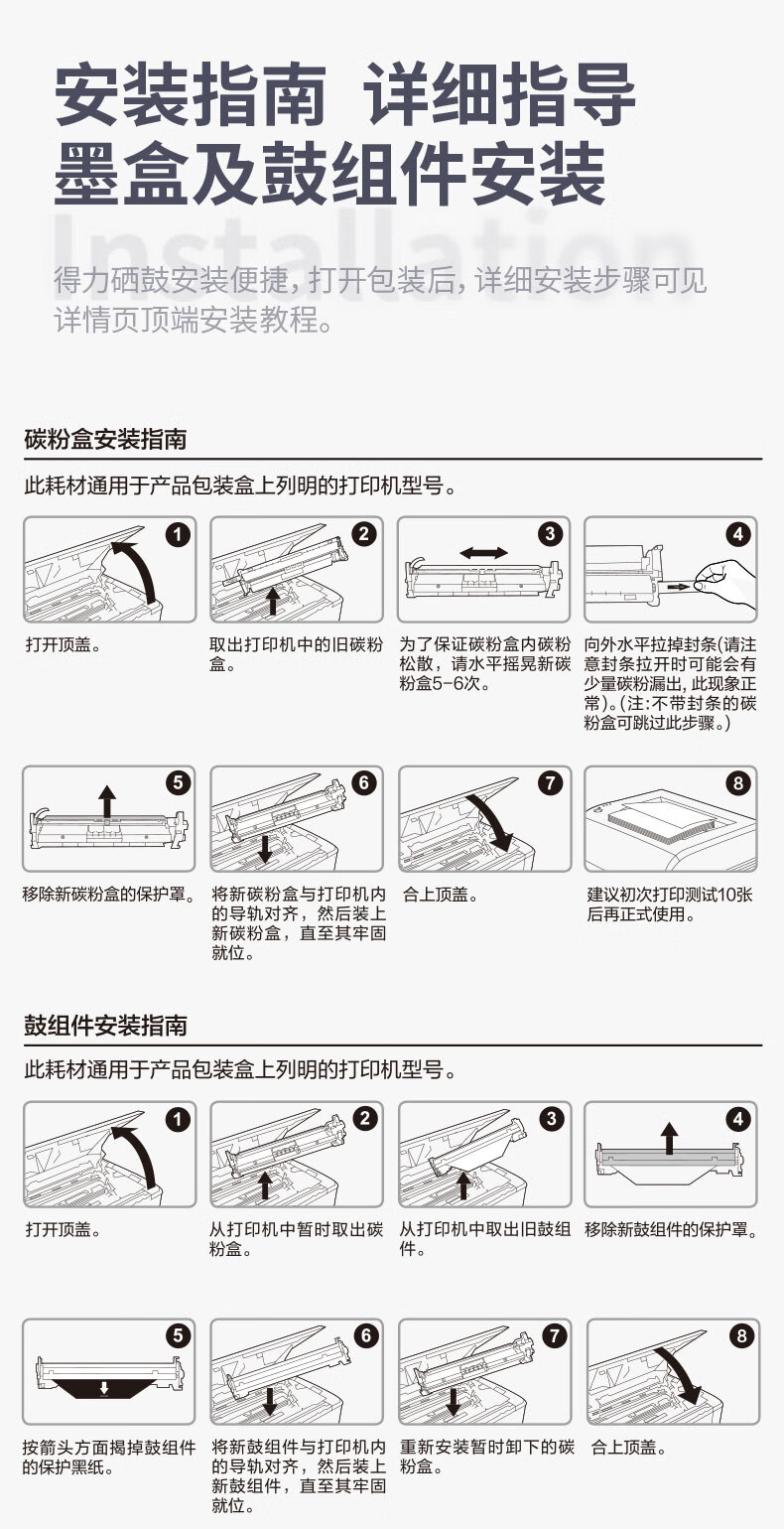 安装指南 详细指导
墨盒及鼓组件安装

Installation

得力硒鼓安装便捷，打开包装后，详细安装步骤可见详情页顶端安装教程。

碳粉盒安装指南

此耗材通用于产品包装盒上列明的打印机型号。

1
打开顶盖。

2
取出打印机中的旧碳粉盒。

3
为了保证碳粉盒内碳粉松散，请水平摇晃新碳粉盒5-6次。

4
向外水平拉掉封条(请注意封条拉开时可能会有少量碳粉漏出，此现象正常)。(注：不带封条的碳粉盒可跳过此步骤。)

5
移除新碳粉盒的保护罩。

6
将新碳粉盒与打印机内的导轨对齐，然后装上新碳粉盒，直至其牢固就位。

7
合上顶盖。

8
建议初次打印测试10张后再正式使用。

鼓组件安装指南

此耗材通用于产品包装盒上列明的打印机型号。

1
打开顶盖。

2
从打印机中暂时取出碳粉盒。

3
从打印机中取出旧鼓组件。

4
移除新鼓组件的保护罩。

5
按箭头方面揭掉鼓组件的保护黑纸。

6
将新鼓组件与打印机内的导轨对齐，然后装上新鼓组件，直至其牢固就位。

7
重新安装暂时卸下的碳粉盒。

8
合上顶盖。