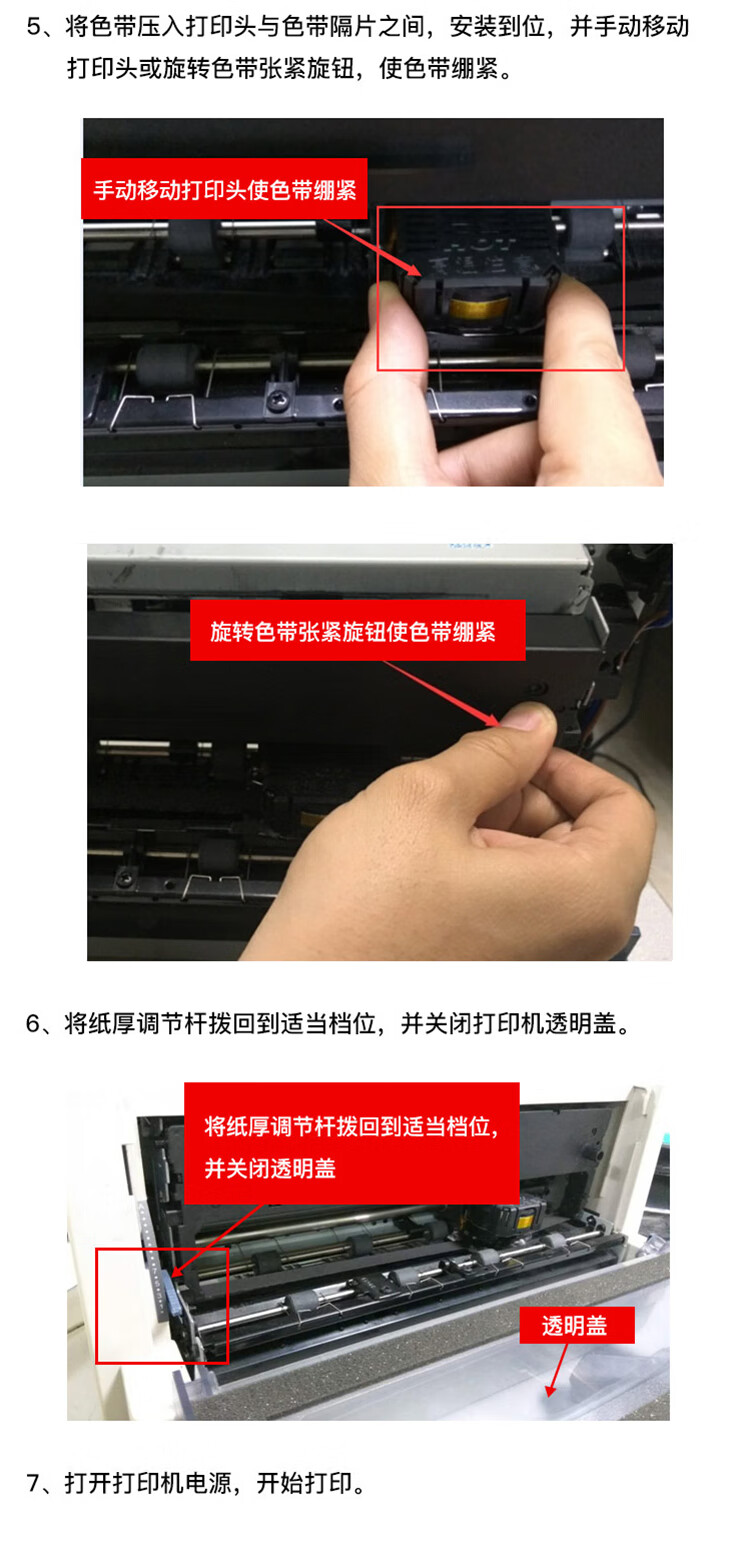 5、将色带压入打印头与色带隔片之间，安装到位，并手动移动打印头或旋转色带张紧旋钮，使色带绷紧。

手动移动打印头使色带绷紧

旋转色带张紧旋钮使色带绷紧

6、将纸厚调节杆拨回到适当档位，并关闭打印机透明盖。

将纸厚调节杆拨回到适当档位，并关闭透明盖

透明盖

7、打开打印机电源，开始打印。