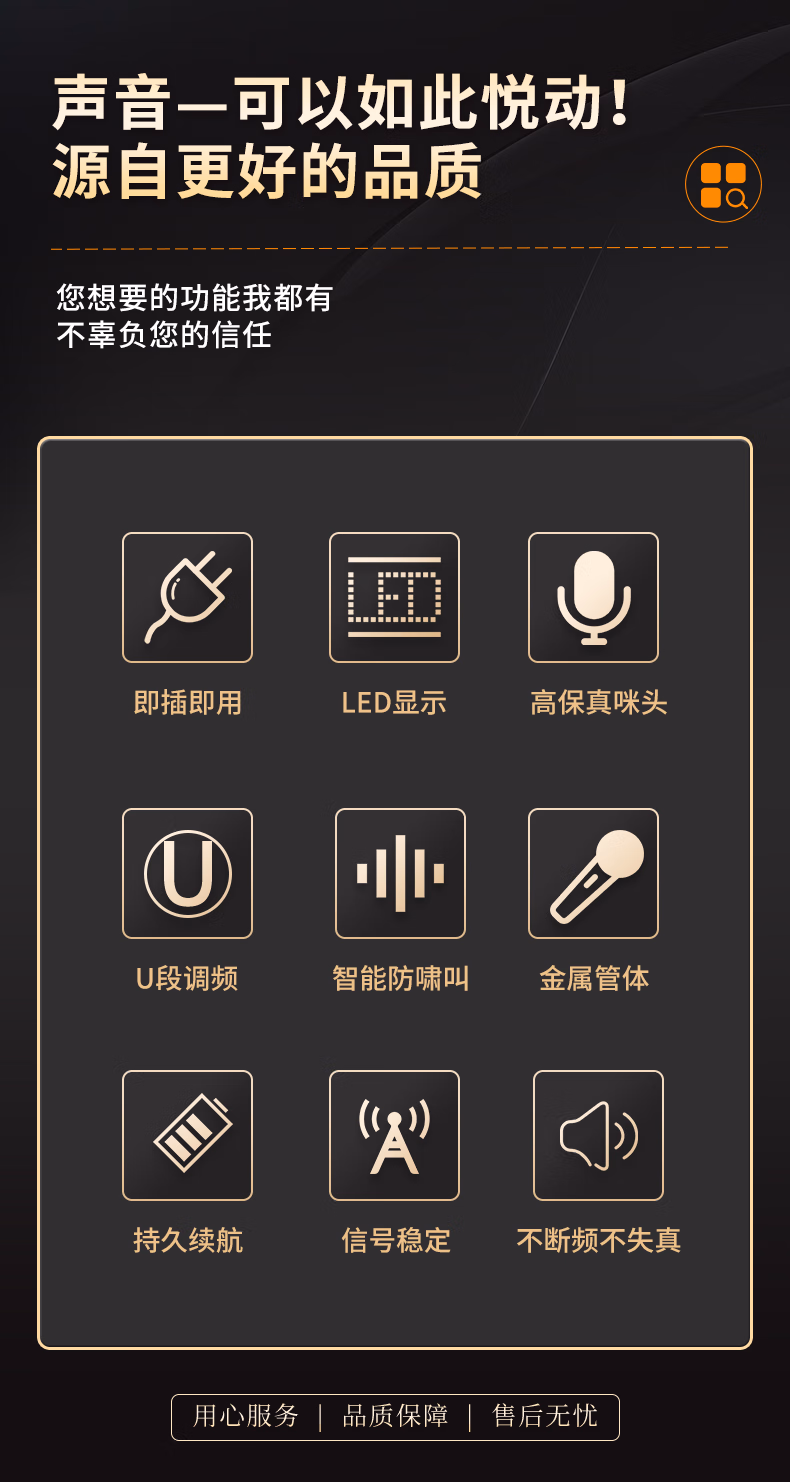 声音—可以如此悦动！
源自更好的品质

您想要的功能我都有
不辜负您的信任

LED

即插即用

LED显示

高保真咪头

U

U段调频

智能防啸叫

金属管体

持久续航

信号稳定

不断频不失真

用心服务 | 品质保障 | 售后无忧