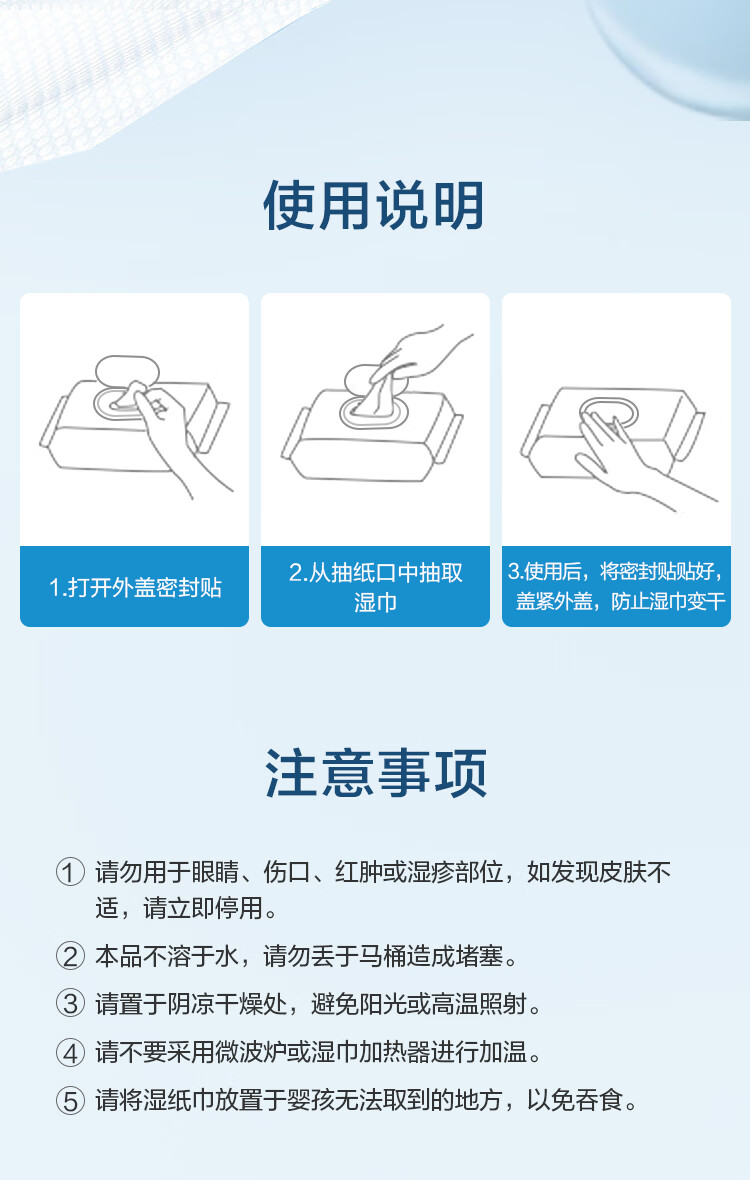 使用说明

1.打开外盖密封贴

2.从抽纸口中抽取湿巾

3.使用后，将密封贴贴好，盖紧外盖，防止湿巾变干

注意事项

① 请勿用于眼睛、伤口、红肿或湿疹部位，如发现皮肤不适，请立即停用。

② 本品不溶于水，请勿丢于马桶造成堵塞。

③ 请置于阴凉干燥处，避免阳光或高温照射。

④ 请不要采用微波炉或湿巾加热器进行加温。

⑤ 请将湿纸巾放置于婴孩无法取到的地方，以免吞食。