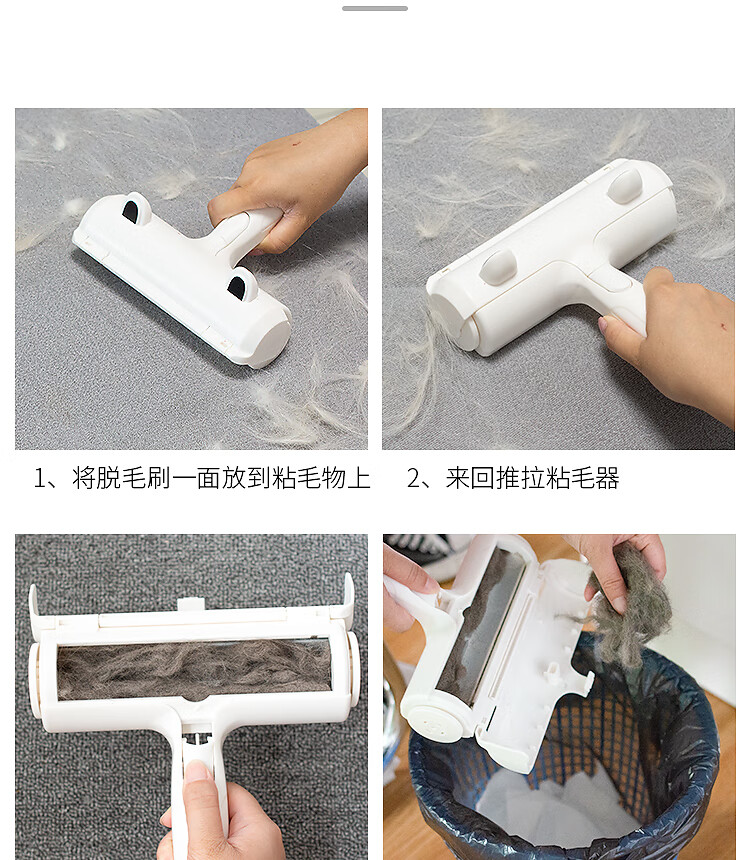 1、将脱毛刷一面放到粘毛物上

2、来回推拉粘毛器