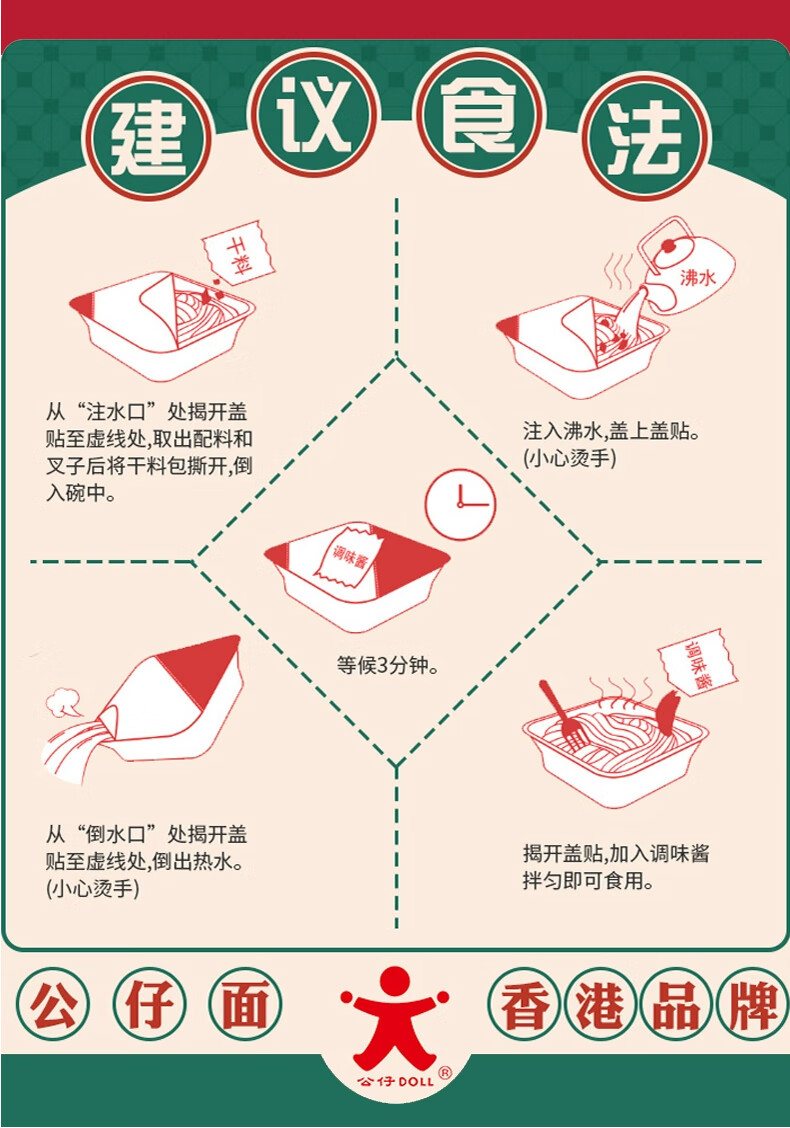 建议食法

干料

从“注水口”处揭开盖贴至虚线处,取出配料和叉子后将干料包撕开,倒入碗中。

沸水

注入沸水,盖上盖贴。(小心烫手)

调味酱

等候3分钟。

从“倒水口”处揭开盖贴至虚线处,倒出热水。(小心烫手)

调味酱

揭开盖贴,加入调味酱拌匀即可食用。

公仔面

公仔DOLL®

香港品牌