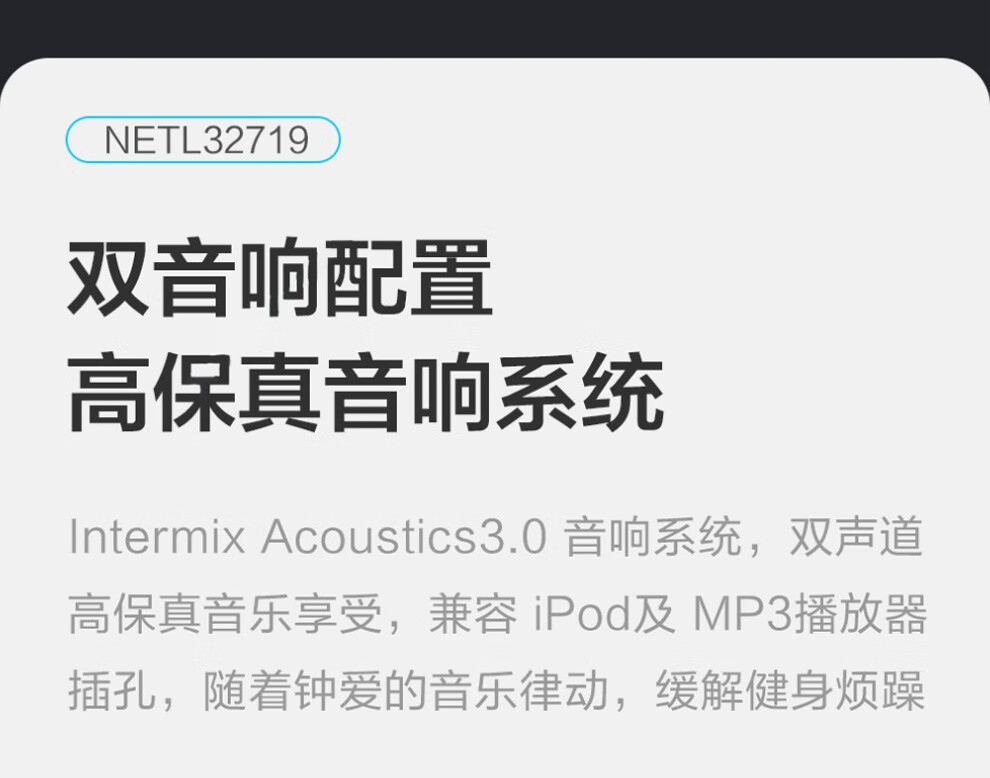 NETL32719

双音响配置
高保真音响系统

Intermix Acoustics3.0 音响系统，双声道高保真音乐享受，兼容 iPod及 MP3播放器插孔，随着钟爱的音乐律动，缓解健身烦躁